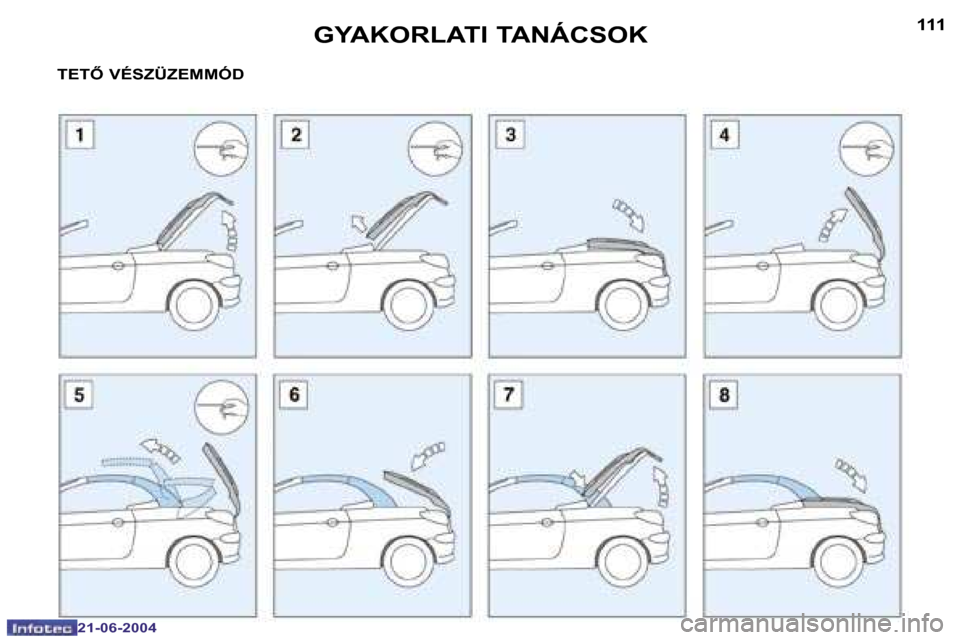 GYAKORLATI TANÁCSOK

111

TETŐ VÉSZÜZEMMÓD

1

2

3

4

5

6

7

8

Infotec 21-06-2004

carmanualsonline.info