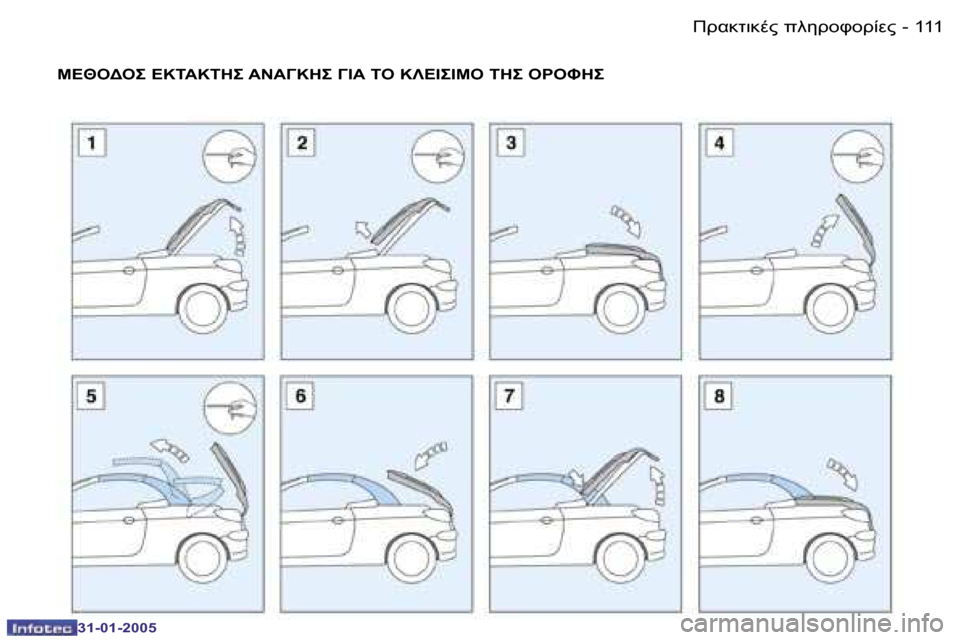 Πρακτικές πληροφορίες - 111

ΜΕΘΟΔΟΣ ΕΚΤΑΚΤΗΣ ΑΝΑΓΚΗΣ ΓΙΑ ΤΟ ΚΛΕΙΣΙΜΟ ΤΗΣ ΟΡΟΦΗΣ

1

2

3

4

5

6

7

8

Infotec 31-01-2005

carmanualsonline.info