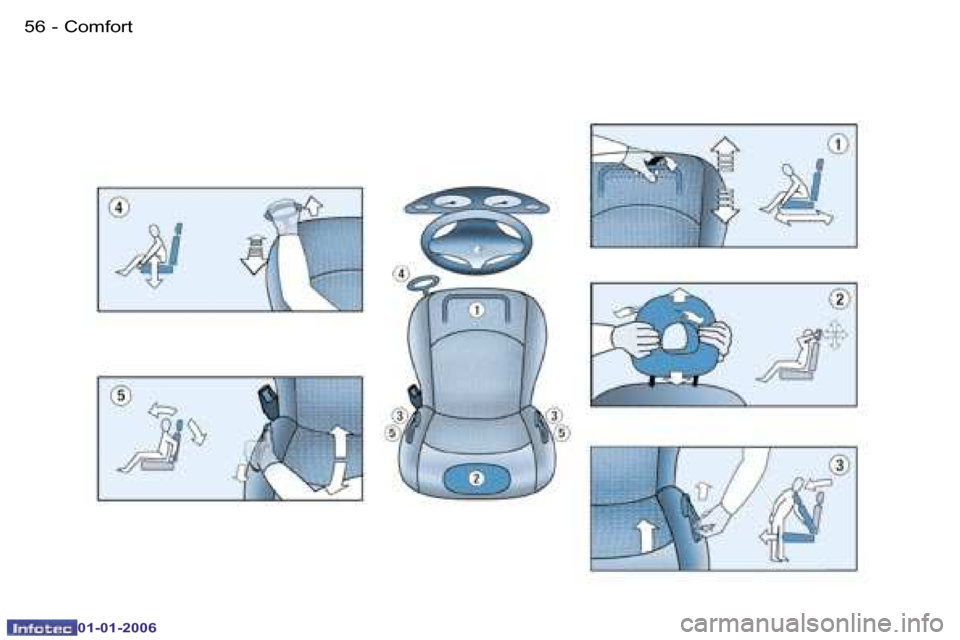 56 - Comfort

4

5

4

1

3

5

3

5

2

1

2

3

Infotec 01-01-2006

carmanualsonline.info