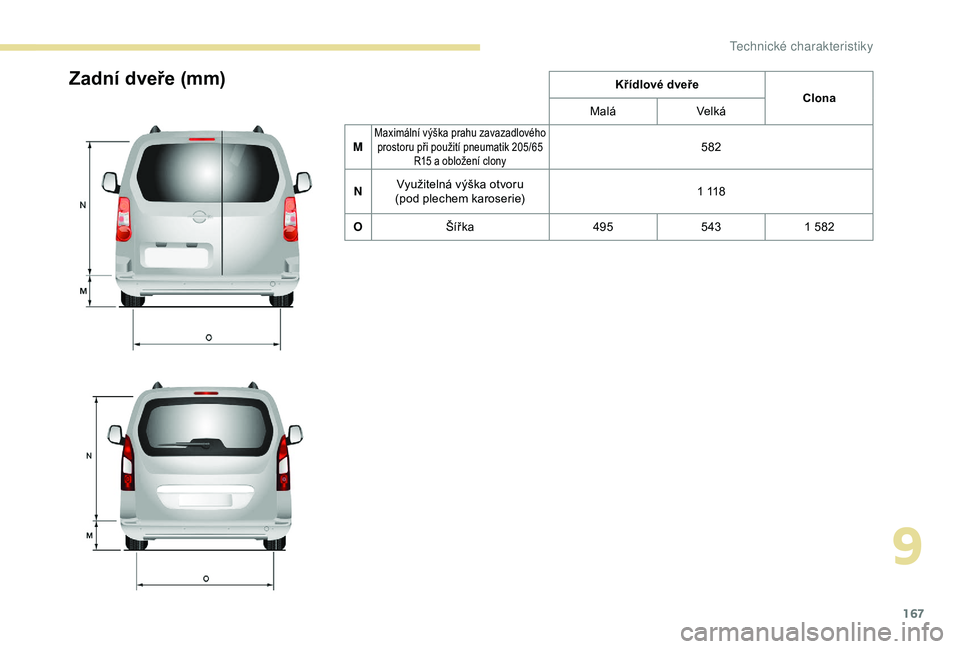 Technické charakteristiky

Zadní dveře (mm)

N

M

O

N

M

O

| | | Křídlové dveře | | Clona |
|---|---|---|---|---|
| | | Malá | Velká | |
| M | Maximální výška prahu zavazadlového prostoru při použití pneumatik 205/65 R15 a obložení clony | 582 | | |
| N | Využitelná výška otvoru (pod plechem karoserie) | 1 118 | | |
| O | Šířka | 495 | 543 | 1 582 |

9

167

carmanualsonline.info