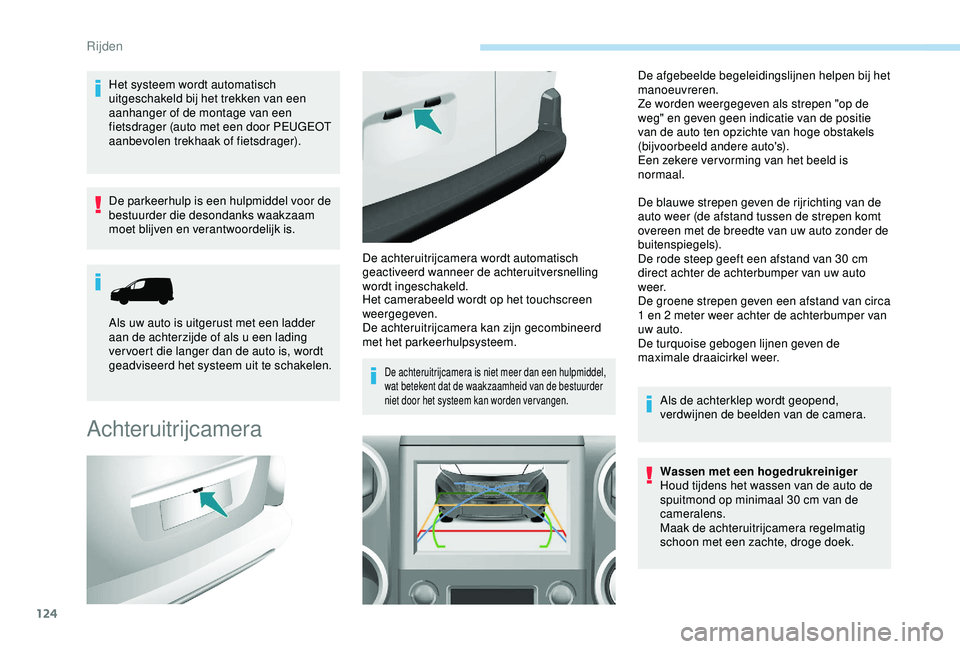 Rijden

Het systeem wordt automatisch uitgeschakeld bij het trekken van een aanhanger of de montage van een fietsdrager (auto met een door PEUGEOT aanbevolen trekhaak of fietsdrager).

De parkeerhulp is een hulpmiddel voor de bestuurder die desondanks waakzaam moet blijven en verantwoordelijk is.

Als uw auto is uitgerust met een ladder aan de achterzijde of als u een lading vervoert die langer dan de auto is, wordt geadviseerd het systeem uit te schakelen.

Achteruitrijcamera

De achteruitrijcamera wordt automatisch geactiveerd wanneer de achteruitversnelling wordt ingeschakeld.
Het camerabeeld wordt op het touchscreen weergegeven.
De achteruitrijcamera kan zijn gecombineerd met het parkeerhulpsysteem.

De achteruitrijcamera is niet meer dan een hulpmiddel, wat betekent dat de waakzaamheid van de bestuurder niet door het systeem kan worden vervangen.

De afgebeelde begeleidingslijnen helpen bij het manoeuvreren.
Ze worden weergegeven als strepen "op de weg" en geven geen indicatie van de positie van de auto ten opzichte van hoge obstakels (bijvoorbeeld andere auto's).
Een zekere vervorming van het beeld is normaal.

De blauwe strepen geven de rijrichting van de auto weer (de afstand tussen de strepen komt overeen met de breedte van uw auto zonder de buitenspiegels).
De rode steep geeft een afstand van 30 cm direct achter de achterbumper van uw auto weer.
De groene strepen geven een afstand van circa 1 en 2 meter weer achter de achterbumper van uw auto.
De turquoise gebogen lijnen geven de maximale draaicirkel weer.

Als de achterklep wordt geopend, verdwijnen de beelden van de camera.

Wassen met een hogedrukreiniger
Houd tijdens het wassen van de auto de spuitmond op minimaal 30 cm van de cameralens.
Maak de achteruitrijcamera regelmatig schoon met een zachte, droge doek.

124

carmanualsonline.info