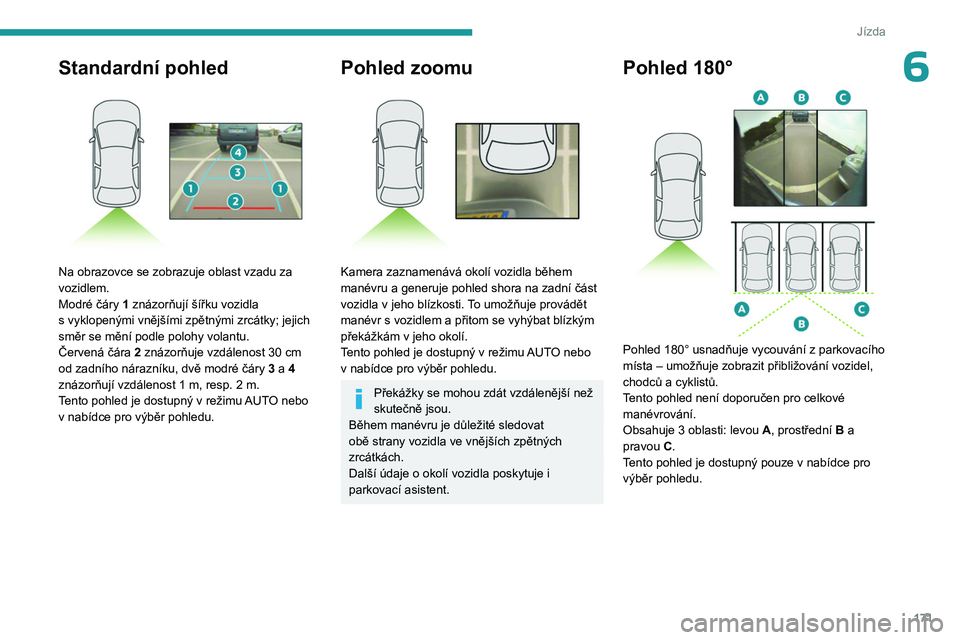 Jízda

6

Standardní pohled

4
3
1
2
1

Na obrazovce se zobrazuje oblast vzadu za vozidlem.
Modré čáry 1 znázorňují šířku vozidla s vyklopenými vnějšími zpětnými zrcátky; jejich směr se mění podle polohy volantu.
Červená čára 2 znázorňuje vzdálenost 30 cm od zadního nárazníku, dvě modré čáry 3 a 4 znázorňují vzdálenost 1 m, resp. 2 m.
Tento pohled je dostupný v režimu AUTO nebo v nabídce pro výběr pohledu.

Pohled zoomu

Kamera zaznamenává okolí vozidla během manévru a generuje pohled shora na zadní část vozidla v jeho blízkosti. To umožňuje provádět manévr s vozidlem a přitom se vyhýbat blízkým překážkám v jeho okolí.
Tento pohled je dostupný v režimu AUTO nebo v nabídce pro výběr pohledu.

Překážky se mohou zdát vzdálenější než skutečně jsou.
Během manévru je důležité sledovat obě strany vozidla ve vnějších zpětných zrcátkách.
Další údaje o okolí vozidla poskytuje i parkovací asistent.

Pohled 180°

A B C

A B C

Pohled 180° usnadňuje vycouvání z parkovacího místa – umožňuje zobrazit přibližování vozidel, chodců a cyklistů.
Tento pohled není doporučen pro celkové manévrování.
Obsahuje 3 oblasti: levou A, prostřední B a pravou C.
Tento pohled je dostupný pouze v nabídce pro výběr pohledu.

171

carmanualsonline.info