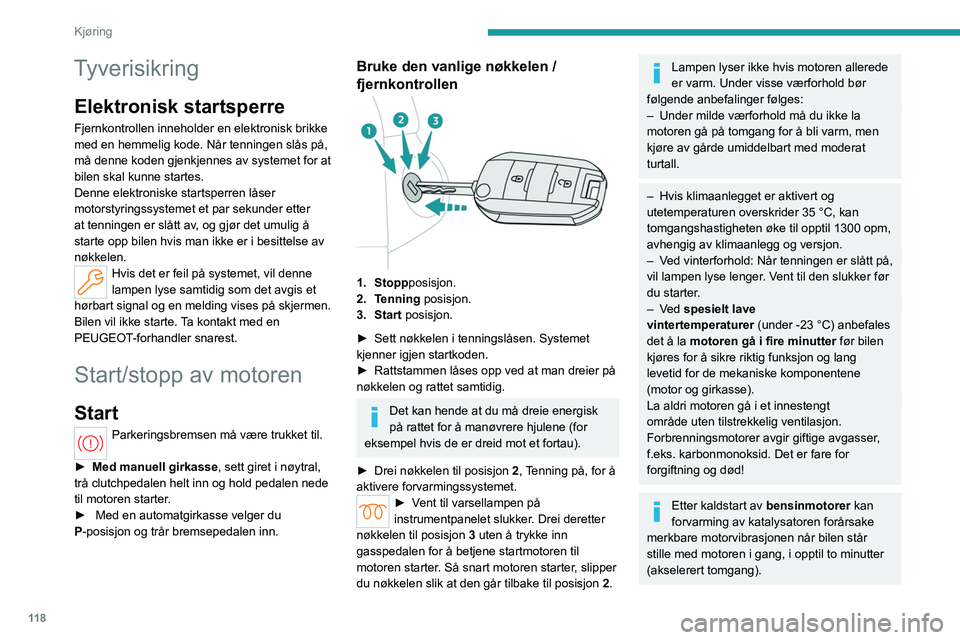 Kjøring

Tyverisikring

Elektronisk startsperre

Fjernkontrollen inneholder en elektronisk brikke med en hemmelig kode. Når tenningen slås på, må denne koden gjenkjennes av systemet for at bilen skal kunne startes.
Denne elektroniske startsperren låser motorstyringssystemet et par sekunder etter at tenningen er slått av, og gjør det umulig å starte opp bilen hvis man ikke er i besittelse av nøkkelen.

Hvis det er feil på systemet, vil denne lampen lyse samtidig som det avgis et hørbart signal og en melding vises på skjermen.
Bilen vil ikke starte. Ta kontakt med en PEUGEOT-forhandler snarest.

Start/stopp av motoren

Start

Parkeringsbremsen må være trukket til.

► Med manuell girkasse, sett giret i nøytral, trå clutchpedalen helt inn og hold pedalen nede til motoren starter.
► Med en automatgirkasse velger du P-posisjon og trår bremsepedalen inn.

Bruke den vanlige nøkkelen / fjernkontrollen

1 2 3

1. Stoppposisjon.
2. Tenning posisjon.
3. Start posisjon.

► Sett nøkkelen i tenningslåsen. Systemet kjenner igjen startkoden.
► Rattstammen låses opp ved at man dreier på nøkkelen og rattet samtidig.

Det kan hende at du må dreie energisk på rattet for å manøvrere hjulene (for eksempel hvis de er dreid mot et fortau).

► Drei nøkkelen til posisjon 2, Tenning på, for å aktivere forvarmingssystemet.
► Vent til varsellampen på instrumentpanelet slukker. Drei deretter nøkkelen til posisjon 3 uten å trykke inn gasspedalen for å betjene startmotoren til motoren starter. Så snart motoren starter, slipper du nøkkelen slik at den går tilbake til posisjon 2.

Lampen lyser ikke hvis motoren allerede er varm. Under visse værforhold bør følgende anbefalinger følges:
– Under milde værforhold må du ikke la motoren gå på tomgang for å bli varm, men kjøre av gårde umiddelbart med moderat turtall.

– Hvis klimaanlegget er aktivert og utetemperaturen overskrider 35 °C, kan tomgangshastigheten øke til opptil 1300 opm, avhengig av klimaanlegg og versjon.
– Ved vinterforhold: Når tenningen er slått på, vil lampen lyse lenger. Vent til den slukker før du starter.
– Ved spesielt lave vintertemperaturer (under -23 °C) anbefales det å la motoren gå i fire minutter før bilen kjøres for å sikre riktig funksjon og lang levetid for de mekaniske komponentene (motor og girkasse).
La aldri motoren gå i et innestengt område uten tilstrekkelig ventilasjon.
Forbrenningsmotorer avgir giftige avgasser, f.eks. karbonmonoksid. Det er fare for forgiftning og død!

Etter kaldstart av bensinmotorer kan forvarming av katalysatoren forårsake merkbare motorvibrasjonen når bilen står stille med motoren i gang, i opptil to minutter (akselerert tomgang).

118

carmanualsonline.info