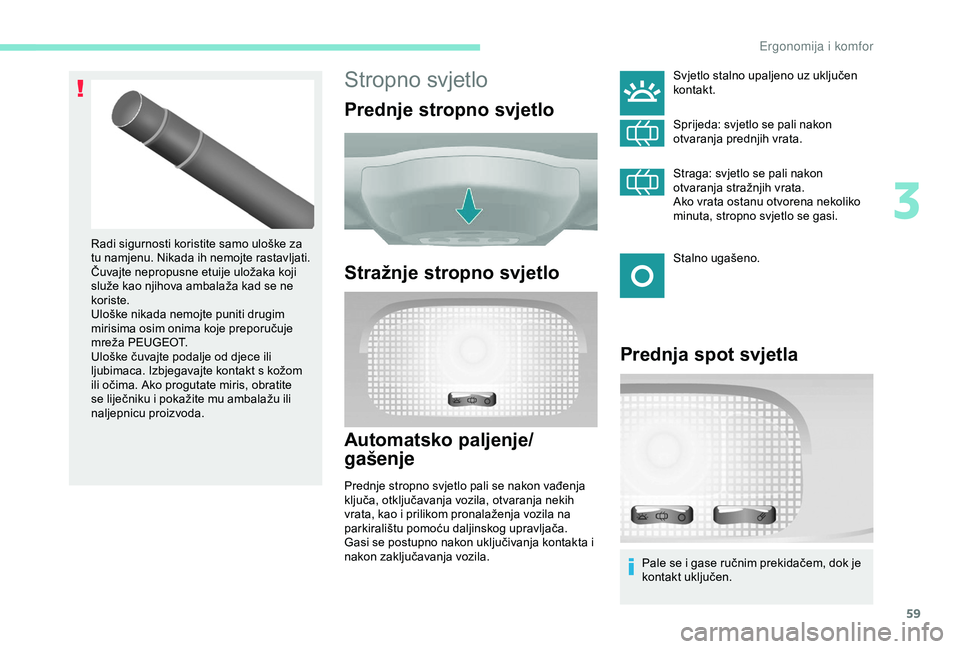 Ergonomija i komfor

Radi sigurnosti koristite samo uloške za tu namjenu. Nikada ih nemojte rastavljati. Čuvajte nepropusne etuije uložaka koji služe kao njihova ambalaža kad se ne koriste.
Uloške nikada nemojte puniti drugim mirisima osim onima koje preporučuje mreža PEUGEOT.
Uloške čuvajte podalje od djece ili ljubimaca. Izbjegavajte kontakt s kožom ili očima. Ako progutate miris, obratite se liječniku i pokažite mu ambalažu ili naljepnicu proizvoda.

Stropno svjetlo

Prednje stropno svjetlo

Stražnje stropno svjetlo

Automatsko paljenje/ gašenje

Prednje stropno svjetlo pali se nakon vađenja ključa, otključavanja vozila, otvaranja nekih vrata, kao i prilikom pronalaženja vozila na parkiralištu pomoću daljinskog upravljača.
Gasi se postupno nakon uključivanja kontakta i nakon zaključavanja vozila.

Svjetlo stalno upaljeno uz uključen kontakt.

Sprijeda: svjetlo se pali nakon otvaranja prednjih vrata.

Straga: svjetlo se pali nakon otvaranja stražnjih vrata.
Ako vrata ostanu otvorena nekoliko minuta, stropno svjetlo se gasi.

Stalno ugašeno.

Prednja spot svjetla

Pale se i gase ručnim prekidačem, dok je kontakt uključen.

3

59

carmanualsonline.info