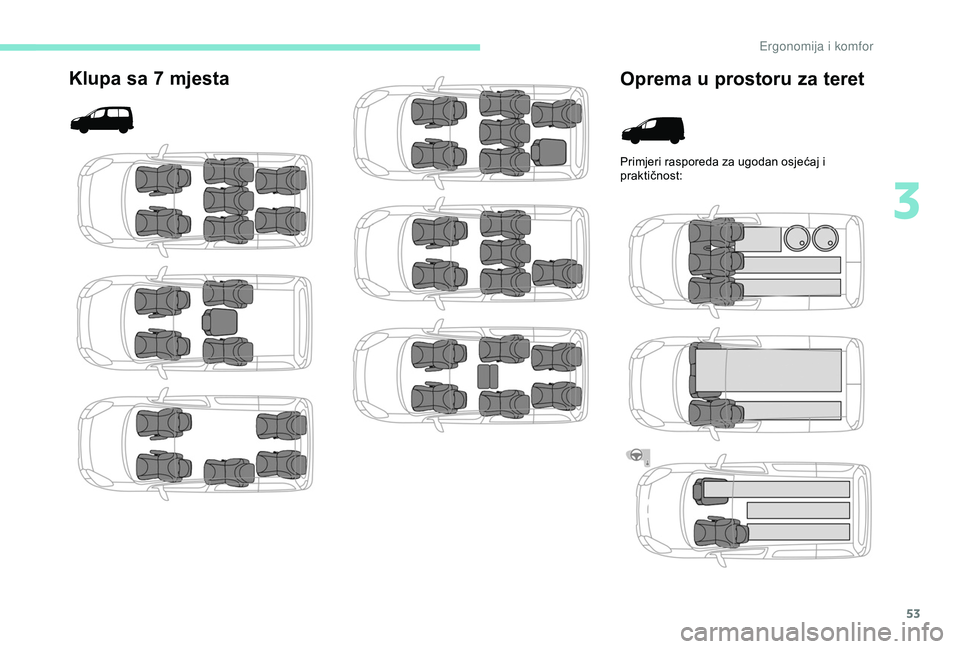 Ergonomija i komfor

Klupa sa 7 mjesta

Oprema u prostoru za teret

Primjeri rasporeda za ugodan osjećaj i praktičnost:

3

53

carmanualsonline.info