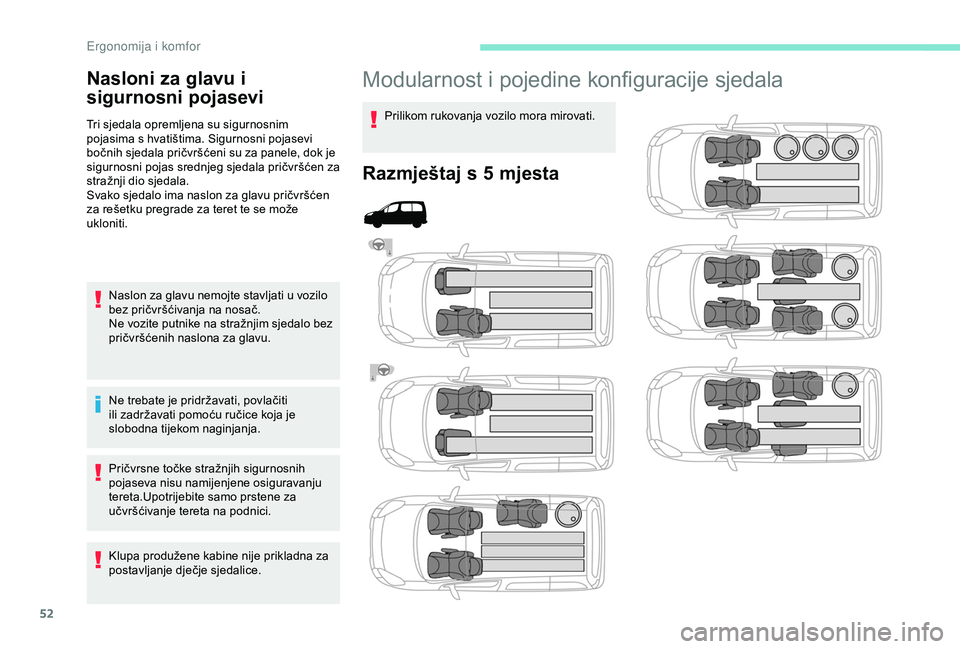 Ergonomija i komfor

Nasloni za glavu i sigurnosni pojasevi

Tri sjedala opremljena su sigurnosnim pojasima s hvatištima. Sigurnosni pojasevi bočnih sjedala pričvršćeni su za panele, dok je sigurnosni pojas srednjeg sjedala pričvršćen za stražnji dio sjedala.
Svako sjedalo ima naslon za glavu pričvršćen za rešetku pregrade za teret te se može ukloniti.

Naslon za glavu nemojte stavljati u vozilo bez pričvršćivanja na nosač.
Ne vozite putnike na stražnjim sjedalo bez pričvršćenih naslona za glavu.

Ne trebate je pridržavati, povlačiti ili zadržavati pomoću ručice koja je slobodna tijekom naginjanja.

Pričvrsne točke stražnjih sigurnosnih pojaseva nisu namijenjene osiguravanju tereta.Upotrijebite samo prstene za učvršćivanje tereta na podnici.

Klupa produžene kabine nije prikladna za postavljanje dječje sjedalice.

Modularnost i pojedine konfiguracije sjedala

Prilikom rukovanja vozilo mora mirovati.

Razmještaj s 5 mjesta

52

carmanualsonline.info