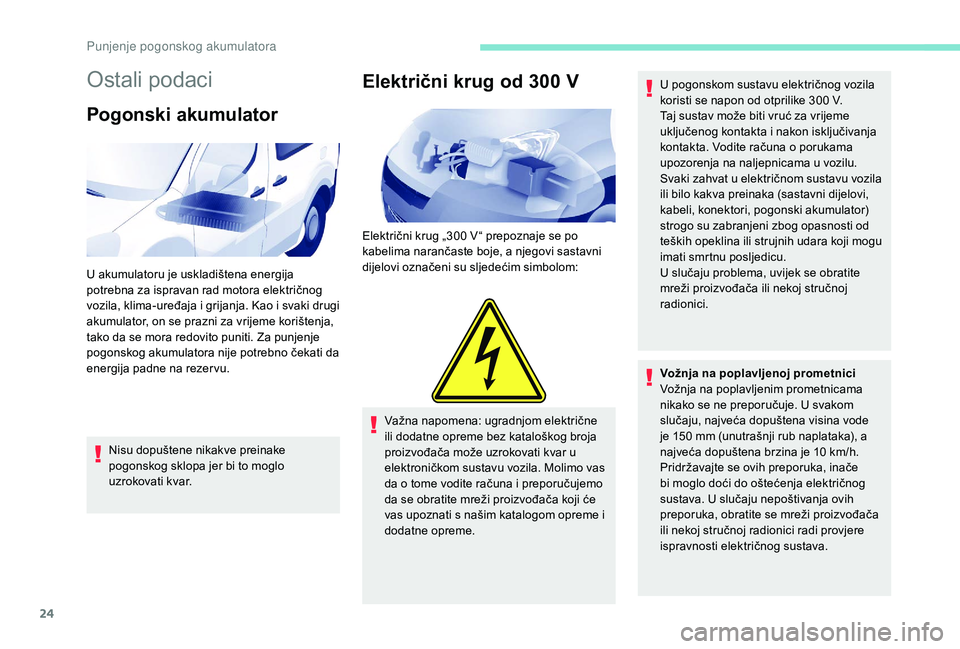 Punjenje pogonskog akumulatora

Ostali podaci

Pogonski akumulator

U akumulatoru je uskladištena energija potrebna za ispravan rad motora električnog vozila, klima-uređaja i grijanja. Kao i svaki drugi akumulator, on se prazni za vrijeme korištenja, tako da se mora redovito puniti. Za punjenje pogonskog akumulatora nije potrebno čekati da energija padne na rezervu.

Nisu dopuštene nikakve preinake pogonskog sklopa jer bi to moglo uzrokovati kvar.

Električni krug od 300 V

Električni krug „300 V“ prepoznaje se po kabelima narančaste boje, a njegovi sastavni dijelovi označeni su sljedećim simbolom:

Važna napomena: ugradnjom električne ili dodatne opreme bez kataloškog broja proizvođača može uzrokovati kvar u elektroničkom sustavu vozila. Molimo vas da o tome vodite računa i preporučujemo da se obratite mreži proizvođača koji će vas upoznati s našim katalogom opreme i dodatne opreme.

U pogonskom sustavu električnog vozila koristi se napon od otprilike 300 V.
Taj sustav može biti vruć za vrijeme uključenog kontakta i nakon isključivanja kontakta. Vodite računa o porukama upozorenja na naljepnicama u vozilu.
Svaki zahvat u električnom sustavu vozila ili bilo kakva preinaka (sastavni dijelovi, kabeli, konektori, pogonski akumulator) strogo su zabranjeni zbog opasnosti od teških opeklina ili strujnih udara koji mogu imati smrtnu posljedicu.
U slučaju problema, uvijek se obratite mreži proizvođača ili nekoj stručnoj radionici.

Vožnja na poplavljenoj prometnici
Vožnja na poplavljenim prometnicama nikako se ne preporučuje. U svakom slučaju, najveća dopuštena visina vode je 150 mm (unutrašnji rub naplataka), a najveća dopuštena brzina je 10 km/h. Pridržavajte se ovih preporuka, inače bi moglo doći do oštećenja električnog sustava. U slučaju nepoštivanja ovih preporuka, obratite se mreži proizvođača ili nekoj stručnoj radionici radi provjere ispravnosti električnog sustava.

24

carmanualsonline.info