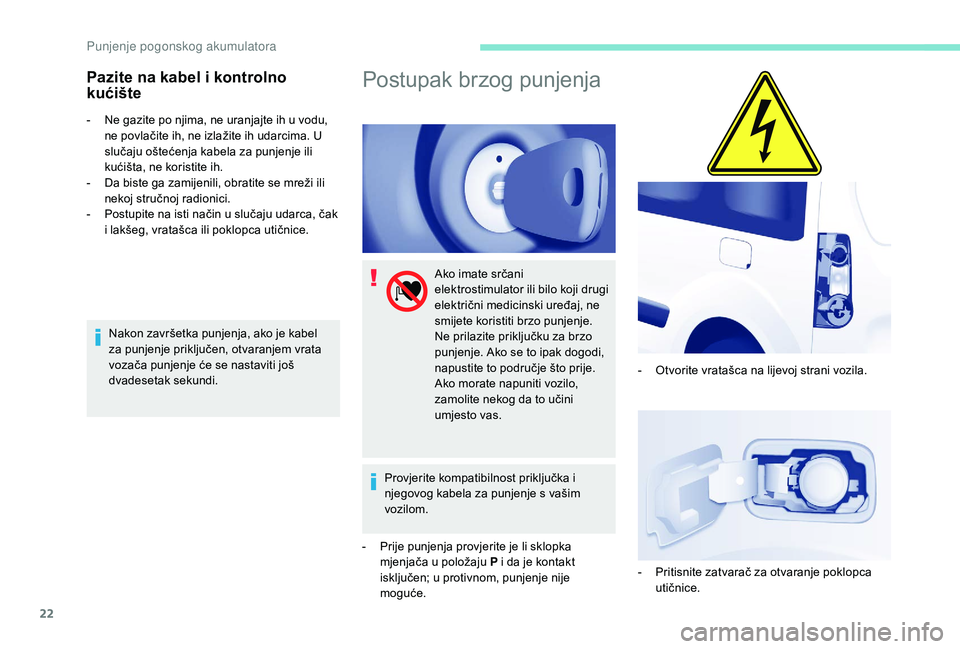 Punjenje pogonskog akumulatora

Pazite na kabel i kontrolno kućište

- Ne gazite po njima, ne uranjajte ih u vodu, ne povlačite ih, ne izlažite ih udarcima. U slučaju oštećenja kabela za punjenje ili kućišta, ne koristite ih.
- Da biste ga zamijenili, obratite se mreži ili nekoj stručnoj radionici.
- Postupite na isti način u slučaju udarca, čak i lakšeg, vratašca ili poklopca utičnice.

Nakon završetka punjenja, ako je kabel za punjenje priključen, otvaranjem vrata vozača punjenje će se nastaviti još dvadesetak sekundi.

Postupak brzog punjenja

Ako imate srčani elektrostimulator ili bilo koji drugi električni medicinski uređaj, ne smijete koristiti brzo punjenje. Ne prilazite priključku za brzo punjenje. Ako se to ipak dogodi, napustite to područje što prije. Ako morate napuniti vozilo, zamolite nekog da to učini umjesto vas.

Provjerite kompatibilnost priključka i njegovog kabela za punjenje s vašim vozilom.

- Prije punjenja provjerite je li sklopka mjenjača u položaju P i da je kontakt isključen; u protivnom, punjenje nije moguće.

- Otvorite vratašca na lijevoj strani vozila.

- Pritisnite zatvarač za otvaranje poklopca utičnice.

22

carmanualsonline.info