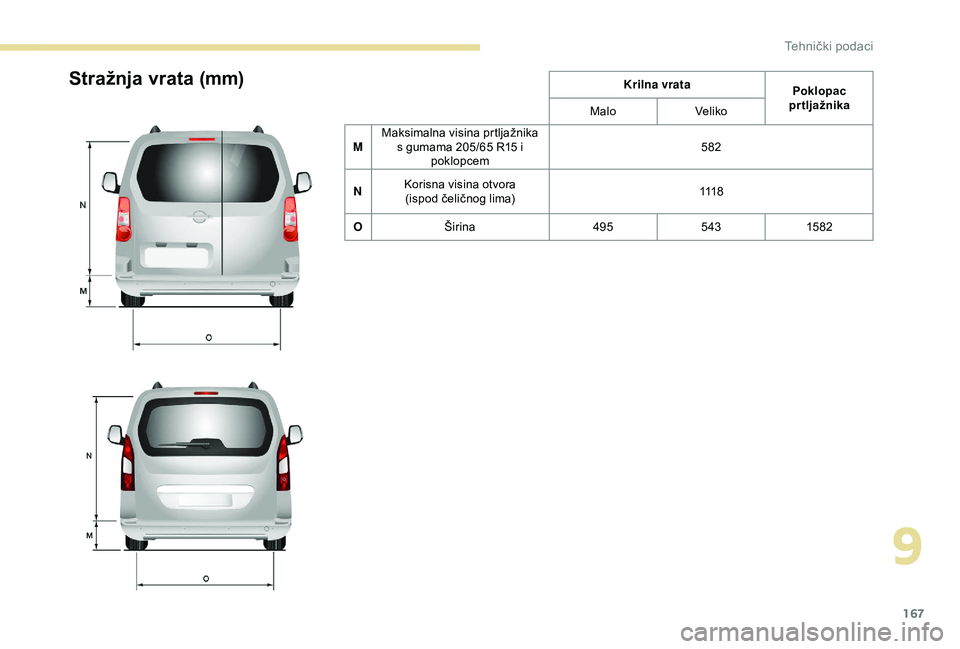 Tehnički podaci

Stražnja vrata (mm)

N

M

O

N

M

O

| | | Krilna vrata | | Poklopac prtljažnika |
|---|---|---|---|---|
| | | Malo | Veliko | |
| M | Maksimalna visina prtljažnika s gumama 205/65 R15 i poklopcem | 582 | | |
| N | Korisna visina otvora (ispod čeličnog lima) | 1118 | | |
| O | Širina | 495 | 543 | 1582 |

9

167

carmanualsonline.info