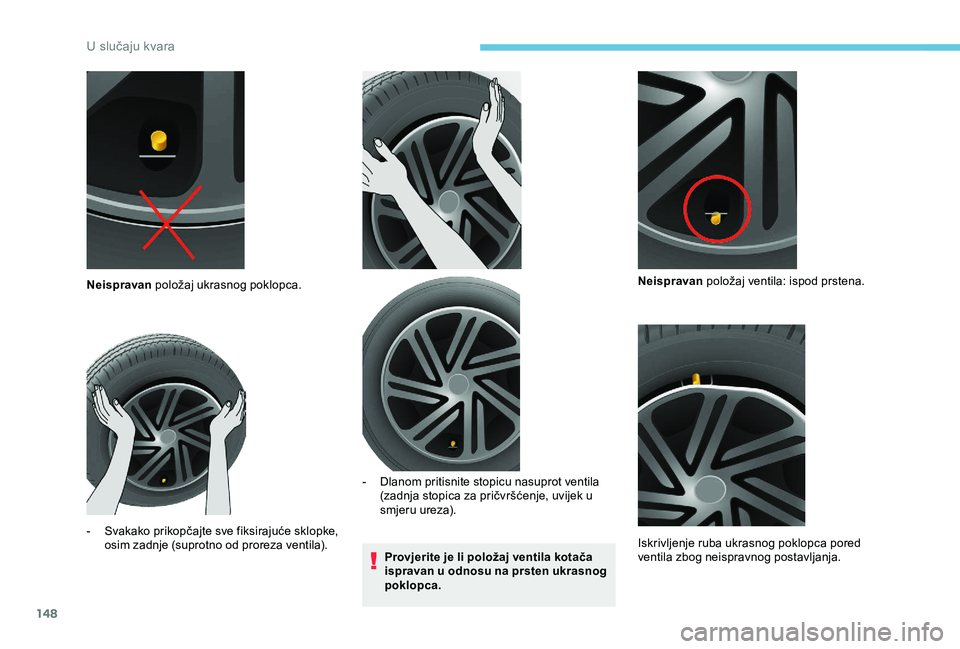 U slučaju kvara

Neispravan položaj ukrasnog poklopca.

- Svakako prikopčajte sve fiksirajuće sklopke, osim zadnje (suprotno od proreza ventila).

- Dlanom pritisnite stopicu nasuprot ventila (zadnja stopica za pričvršćenje, uvijek u smjeru ureza).

Provjerite je li položaj ventila kotača ispravan u odnosu na prsten ukrasnog poklopca.

Neispravan položaj ventila: ispod prstena.

Iskrivljenje ruba ukrasnog poklopca pored ventila zbog neispravnog postavljanja.

148

carmanualsonline.info