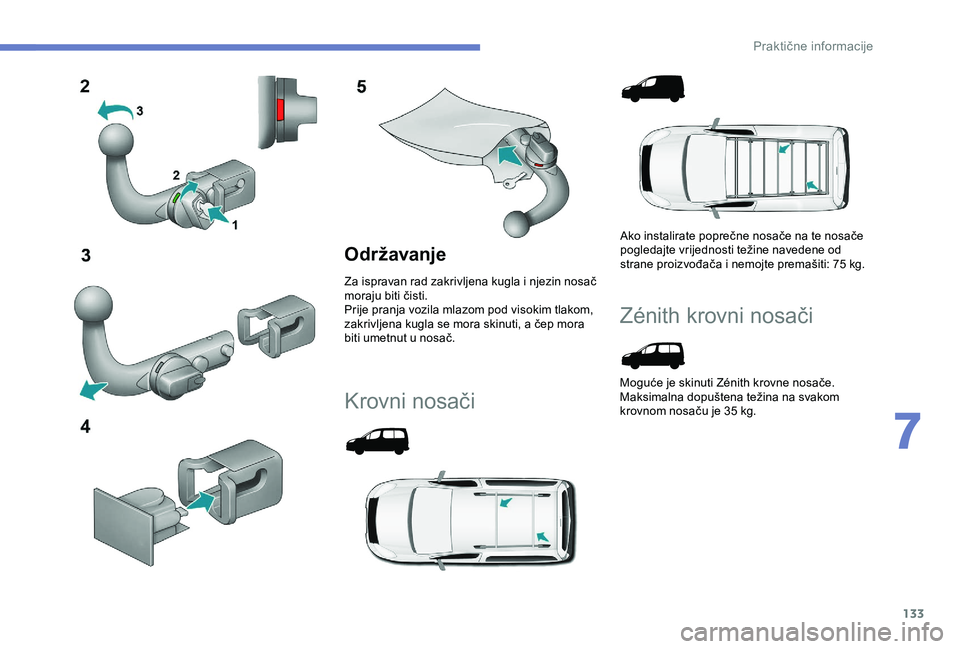 Praktične informacije

2

3

2

1

3

4

5

Održavanje

Za ispravan rad zakrivljena kugla i njezin nosač moraju biti čisti.
Prije pranja vozila mlazom pod visokim tlakom, zakrivljena kugla se mora skinuti, a čep mora biti umetnut u nosač.

Krovni nosači

Ako instalirate poprečne nosače na te nosače pogledajte vrijednosti težine navedene od strane proizvođača i nemojte premašiti: 75 kg.

Zénith krovni nosači

Moguće je skinuti Zénith krovne nosače.
Maksimalna dopuštena težina na svakom krovnom nosaču je 35 kg.

7

133

carmanualsonline.info