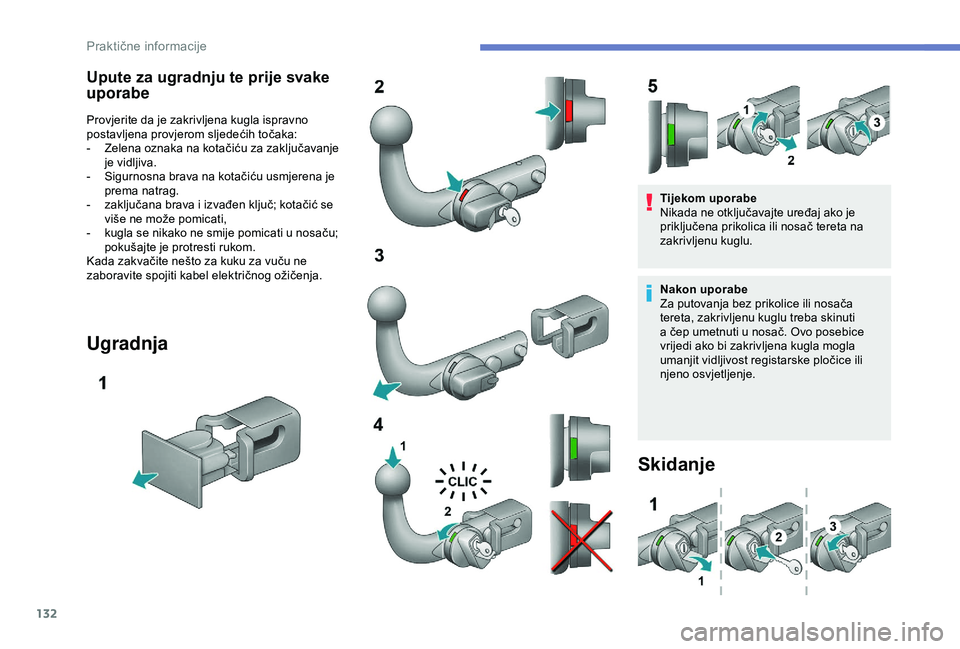 Praktične informacije

Upute za ugradnju te prije svake uporabe

Provjerite da je zakrivljena kugla ispravno postavljena provjerom sljedećih točaka:
- Zelena oznaka na kotačiću za zaključavanje je vidljiva.
- Sigurnosna brava na kotačiću usmjerena je prema natrag.
- zaključana brava i izvađen ključ; kotačić se više ne može pomicati,
- kugla se nikako ne smije pomicati u nosaču; pokušajte je protresti rukom.
Kada zakvačite nešto za kuku za vuču ne zaboravite spojiti kabel električnog ožičenja.

Ugradnja

1

2

3

4

1

CLIC

2

5

1

2

3

Tijekom uporabe
Nikada ne otključavajte uređaj ako je priključena prikolica ili nosač tereta na zakrivljenu kuglu.

Nakon uporabe
Za putovanja bez prikolice ili nosača tereta, zakrivljenu kuglu treba skinuti a čep umetnuti u nosač. Ovo posebice vrijedi ako bi zakrivljena kugla mogla umanjit vidljivost registarske pločice ili njeno osvjetljenje.

Skidanje

1

1

2

3

132

carmanualsonline.info