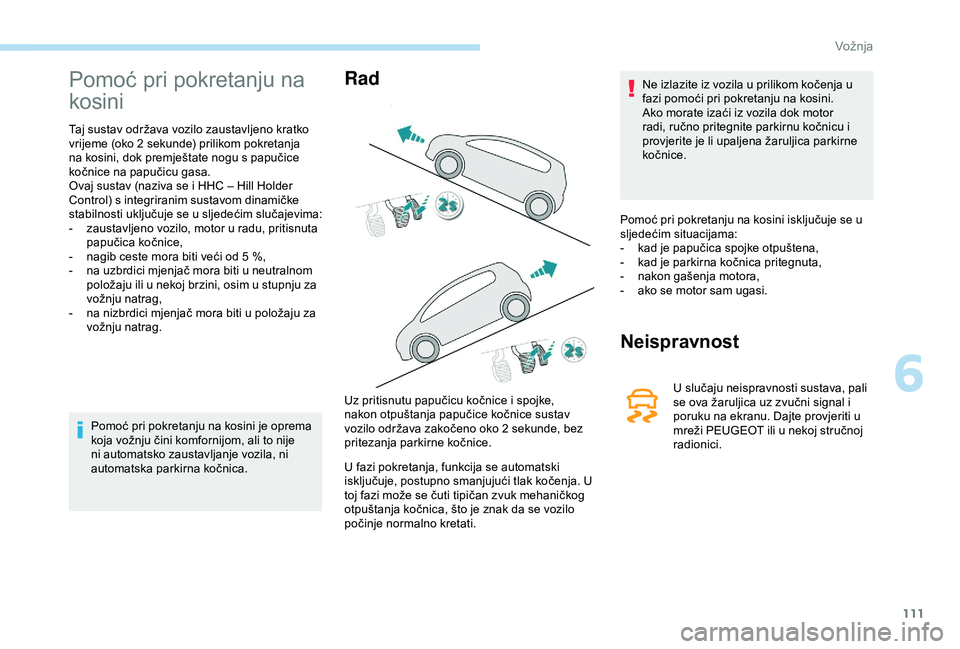 Vožnja

Pomoć pri pokretanju na kosini

Taj sustav održava vozilo zaustavljeno kratko vrijeme (oko 2 sekunde) prilikom pokretanja na kosini, dok premještate nogu s papučice kočnice na papučicu gasa.
Ovaj sustav (naziva se i HHC – Hill Holder Control) s integriranim sustavom dinamičke stabilnosti uključuje se u sljedećim slučajevima:
- zaustavljeno vozilo, motor u radu, pritisnuta papučica kočnice,
- nagib ceste mora biti veći od 5 %,
- na uzbrdici mjenjač mora biti u neutralnom položaju ili u nekoj brzini, osim u stupnju za vožnju natrag,
- na nizbrdici mjenjač mora biti u položaju za vožnju natrag.

Pomoć pri pokretanju na kosini je oprema koja vožnju čini komfornijom, ali to nije ni automatsko zaustavljanje vozila, ni automatska parkirna kočnica.

Rad

2s

2s

Uz pritisnutu papučicu kočnice i spojke, nakon otpuštanja papučice kočnice sustav vozilo održava zakočeno oko 2 sekunde, bez pritezanja parkirne kočnice.

U fazi pokretanja, funkcija se automatski isključuje, postupno smanjujući tlak kočenja. U toj fazi može se čuti tipičan zvuk mehaničkog otpuštanja kočnica, što je znak da se vozilo počinje normalno kretati.

Ne izlazite iz vozila u prilikom kočenja u fazi pomoći pri pokretanju na kosini. Ako morate izaći iz vozila dok motor radi, ručno pritegnite parkirnu kočnicu i provjerite je li upaljena žaruljica parkirne kočnice.

Pomoć pri pokretanju na kosini isključuje se u sljedećim situacijama:
- kad je papučica spojke otpuštena,
- kad je parkirna kočnica pritegnuta,
- nakon gašenja motora,
- ako se motor sam ugasi.

Neispravnost

U slučaju neispravnosti sustava, pali se ova žaruljica uz zvučni signal i poruku na ekranu. Dajte provjeriti u mreži PEUGEOT ili u nekoj stručnoj radionici.

6

111

carmanualsonline.info