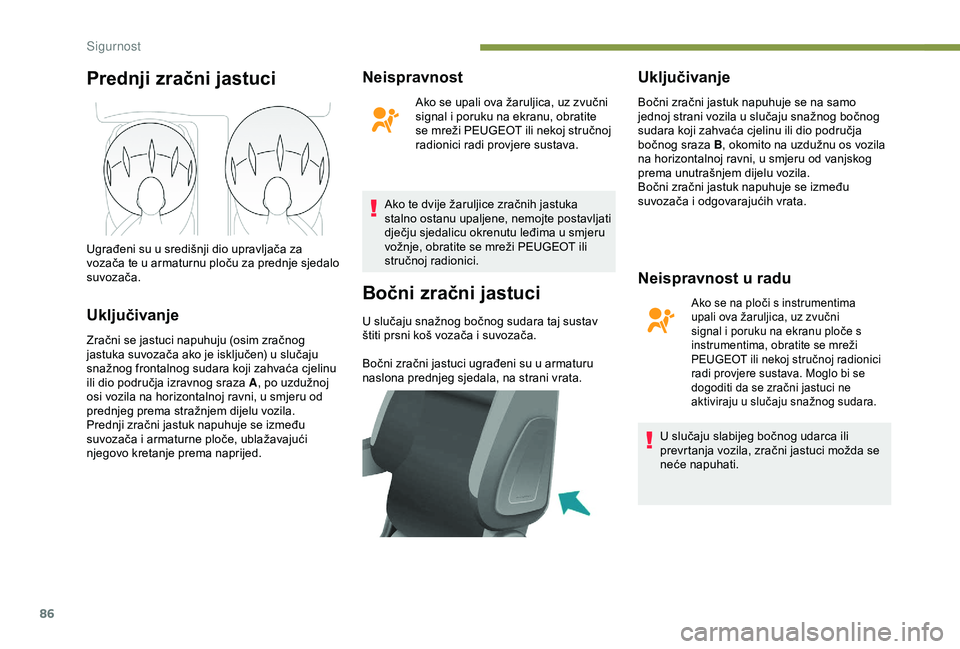 Sigurnost

Prednji zračni jastuci

Ugrađeni su u središnji dio upravljača za vozača te u armaturnu ploču za prednje sjedalo suvozača.

Uključivanje

Zračni se jastuci napuhuju (osim zračnog jastuka suvozača ako je isključen) u slučaju snažnog frontalnog sudara koji zahvaća cjelinu ili dio područja izravnog sraza A, po uzdužnoj osi vozila na horizontalnoj ravni, u smjeru od prednjeg prema stražnjem dijelu vozila.
Prednji zračni jastuk napuhuje se između suvozača i armaturne ploče, ublažavajući njegovo kretanje prema naprijed.

Neispravnost

Ako se upali ova žaruljica, uz zvučni signal i poruku na ekranu, obratite se mreži PEUGEOT ili nekoj stručnoj radionici radi provjere sustava.

Ako te dvije žaruljice zračnih jastuka stalno ostanu upaljene, nemojte postavljati dječju sjedalicu okrenutu leđima u smjeru vožnje, obratite se mreži PEUGEOT ili stručnoj radionici.

Bočni zračni jastuci

U slučaju snažnog bočnog sudara taj sustav štiti prsni koš vozača i suvozača.

Bočni zračni jastuci ugrađeni su u armaturu naslona prednjeg sjedala, na strani vrata.

Uključivanje

Bočni zračni jastuk napuhuje se na samo jednoj strani vozila u slučaju snažnog bočnog sudara koji zahvaća cjelinu ili dio područja bočnog sraza B, okomito na uzdužnu os vozila na horizontalnoj ravni, u smjeru od vanjskog prema unutrašnjem dijelu vozila.
Bočni zračni jastuk napuhuje se između suvozača i odgovarajućih vrata.

Neispravnost u radu

Ako se na ploči s instrumentima upali ova žaruljica, uz zvučni signal i poruku na ekranu ploče s instrumentima, obratite se mreži PEUGEOT ili nekoj stručnoj radionici radi provjere sustava. Moglo bi se dogoditi da se zračni jastuci ne aktiviraju u slučaju snažnog sudara.

U slučaju slabijeg bočnog udarca ili prevrtanja vozila, zračni jastuci možda se neće napuhati.

86

carmanualsonline.info