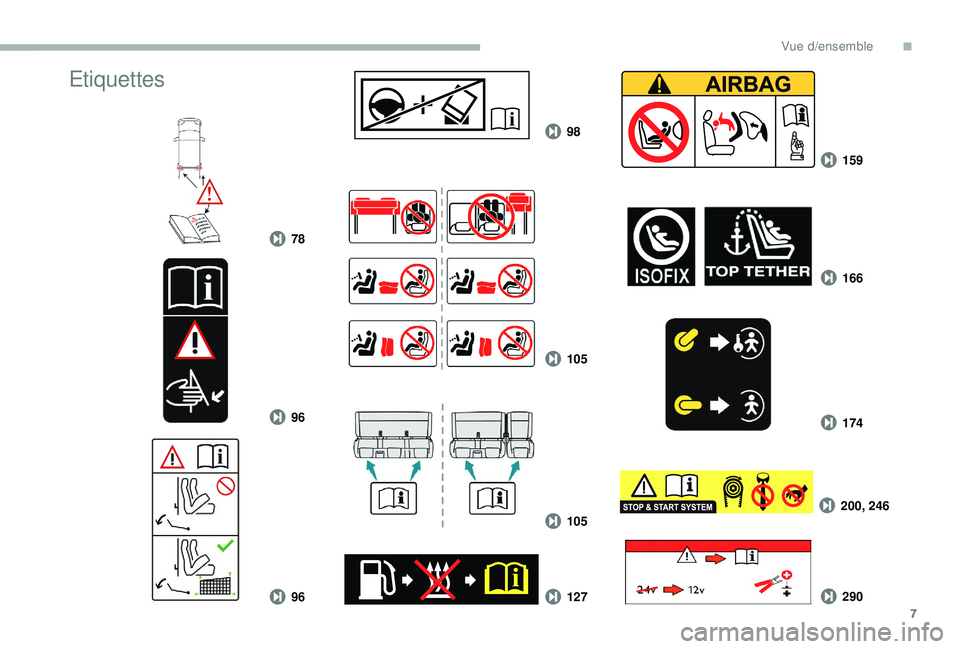 Vue d'ensemble

Etiquettes

78

96

96

98

105

105

127

AIRBAG

159

ISOFIX

TOP TETHER

166

174

STOP & START SYSTEM

200, 246

24v 12v

290

7

carmanualsonline.info