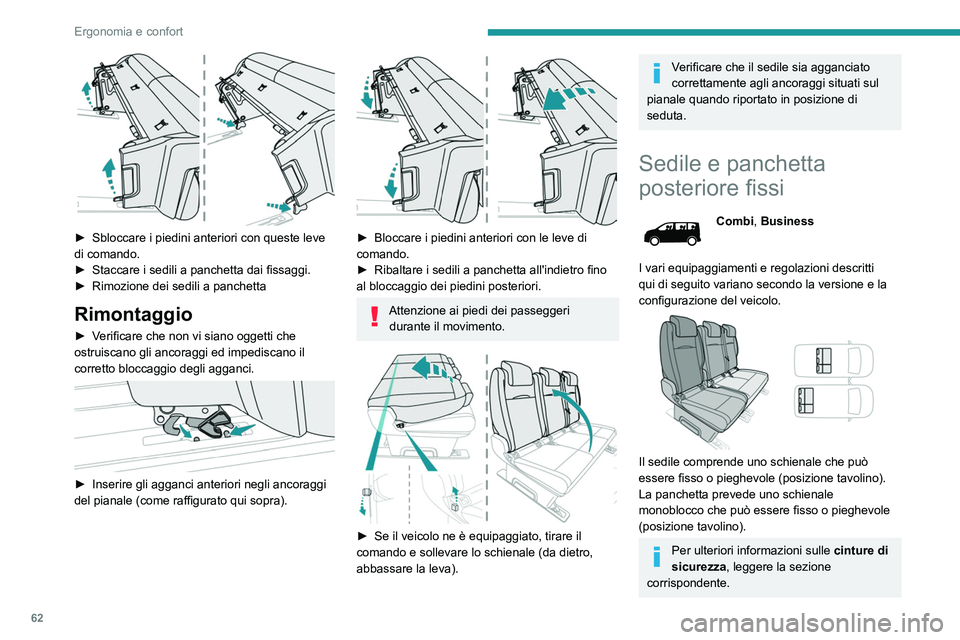 Ergonomia e confort

► Sbloccare i piedini anteriori con queste leve di comando.
► Staccare i sedili a panchetta dai fissaggi.
► Rimozione dei sedili a panchetta

Rimontaggio

► Verificare che non vi siano oggetti che ostruiscano gli ancoraggi ed impediscano il corretto bloccaggio degli agganci.

► Inserire gli agganci anteriori negli ancoraggi del pianale (come raffigurato qui sopra).

► Bloccare i piedini anteriori con le leve di comando.
► Ribaltare i sedili a panchetta all'indietro fino al bloccaggio dei piedini posteriori.

Attenzione ai piedi dei passeggeri durante il movimento.

► Se il veicolo ne è equipaggiato, tirare il comando e sollevare lo schienale (da dietro, abbassare la leva).

Verificare che il sedile sia agganciato correttamente agli ancoraggi situati sul pianale quando riportato in posizione di seduta.

Sedile e panchetta posteriore fissi

Combi, Business

I vari equipaggiamenti e regolazioni descritti qui di seguito variano secondo la versione e la configurazione del veicolo.

Il sedile comprende uno schienale che può essere fisso o pieghevole (posizione tavolino).
La panchetta prevede uno schienale monoblocco che può essere fisso o pieghevole (posizione tavolino).

Per ulteriori informazioni sulle cinture di sicurezza, leggere la sezione corrispondente.

62

carmanualsonline.info