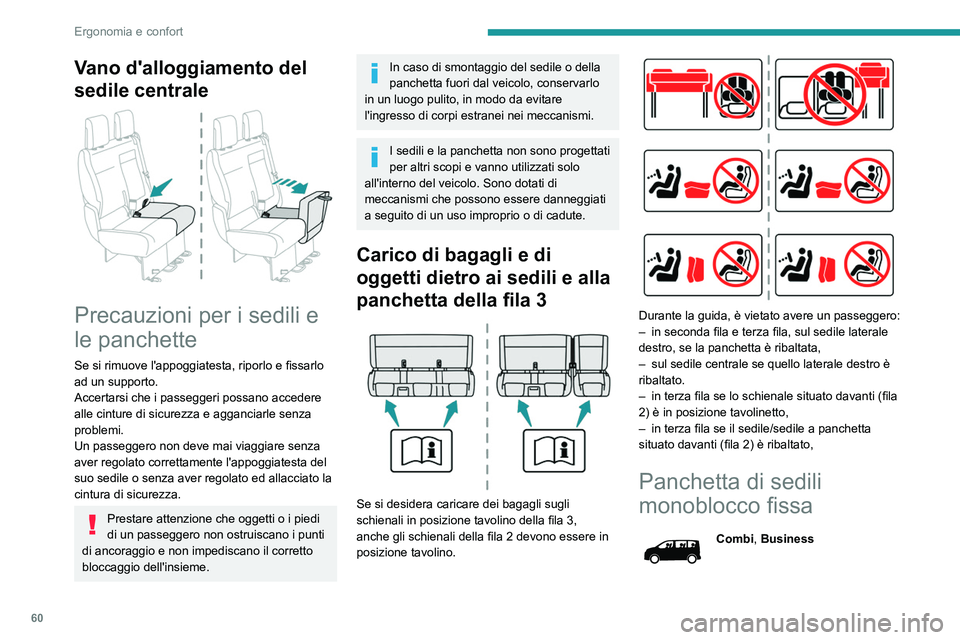 Ergonomia e confort

Vano d'alloggiamento del sedile centrale

Precauzioni per i sedili e le panchette

Se si rimuove l'appoggiatesta, riporlo e fissarlo ad un supporto.
Accertarsi che i passeggeri possano accedere alle cinture di sicurezza e agganciarle senza problemi.
Un passeggero non deve mai viaggiare senza aver regolato correttamente l'appoggiatesta del suo sedile o senza aver regolato ed allacciato la cintura di sicurezza.

Prestare attenzione che oggetti o i piedi di un passeggero non ostruiscano i punti di ancoraggio e non impediscano il corretto bloccaggio dell'insieme.

In caso di smontaggio del sedile o della panchetta fuori dal veicolo, conservarlo in un luogo pulito, in modo da evitare l'ingresso di corpi estranei nei meccanismi.

I sedili e la panchetta non sono progettati per altri scopi e vanno utilizzati solo all'interno del veicolo. Sono dotati di meccanismi che possono essere danneggiati a seguito di un uso improprio o di cadute.

Carico di bagagli e di oggetti dietro ai sedili e alla panchetta della fila 3

Se si desidera caricare dei bagagli sugli schienali in posizione tavolino della fila 3, anche gli schienali della fila 2 devono essere in posizione tavolino.

Durante la guida, è vietato avere un passeggero:
– in seconda fila e terza fila, sul sedile laterale destro, se la panchetta è ribaltata,
– sul sedile centrale se quello laterale destro è ribaltato.
– in terza fila se lo schienale situato davanti (fila 2) è in posizione tavolinetto,
– in terza fila se il sedile/sedile a panchetta situato davanti (fila 2) è ribaltato,

Panchetta di sedili monoblocco fissa

Combi, Business

60

carmanualsonline.info