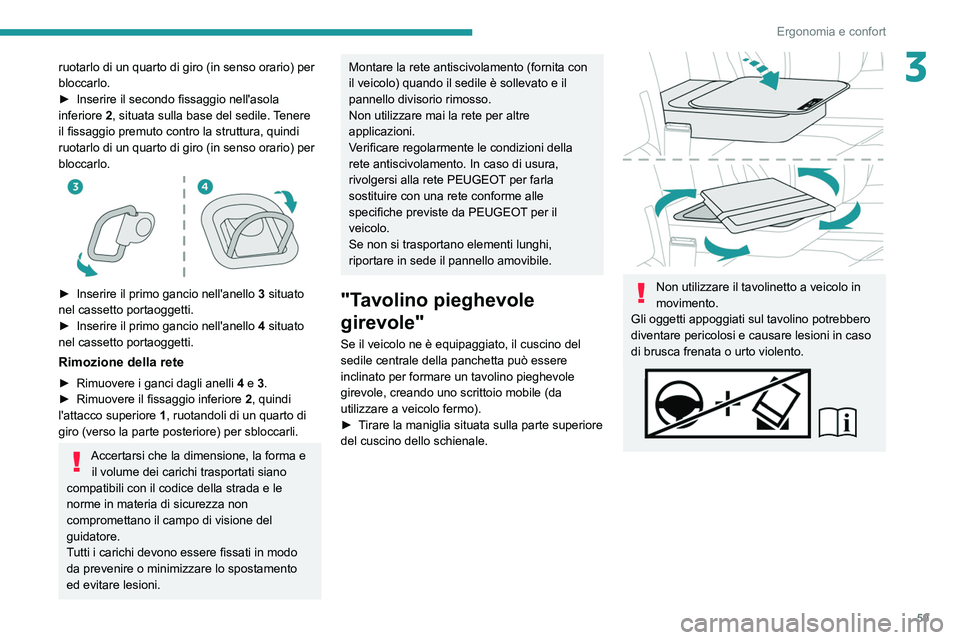 Ergonomia e confort

3

ruotarlo di un quarto di giro (in senso orario) per bloccarlo.
► Inserire il secondo fissaggio nell'asola inferiore 2, situata sulla base del sedile. Tenere il fissaggio premuto contro la struttura, quindi ruotarlo di un quarto di giro (in senso orario) per bloccarlo.

3

4

► Inserire il primo gancio nell'anello 3 situato nel cassetto portaoggetti.
► Inserire il primo gancio nell'anello 4 situato nel cassetto portaoggetti.

Rimozione della rete

► Rimuovere i ganci dagli anelli 4 e 3.
► Rimuovere il fissaggio inferiore 2, quindi l'attacco superiore 1, ruotandoli di un quarto di giro (verso la parte posteriore) per sbloccarli.

Accertarsi che la dimensione, la forma e il volume dei carichi trasportati siano compatibili con il codice della strada e le norme in materia di sicurezza non compromettano il campo di visione del guidatore.
Tutti i carichi devono essere fissati in modo da prevenire o minimizzare lo spostamento ed evitare lesioni.

Montare la rete antiscivolamento (fornita con il veicolo) quando il sedile è sollevato e il pannello divisorio rimosso.
Non utilizzare mai la rete per altre applicazioni.
Verificare regolarmente le condizioni della rete antiscivolamento. In caso di usura, rivolgersi alla rete PEUGEOT per farla sostituire con una rete conforme alle specifiche previste da PEUGEOT per il veicolo.
Se non si trasportano elementi lunghi, riportare in sede il pannello amovibile.

"Tavolino pieghevole girevole"

Se il veicolo ne è equipaggiato, il cuscino del sedile centrale della panchetta può essere inclinato per formare un tavolino pieghevole girevole, creando uno scrittoio mobile (da utilizzare a veicolo fermo).
► Tirare la maniglia situata sulla parte superiore del cuscino dello schienale.

Non utilizzare il tavolinetto a veicolo in movimento.
Gli oggetti appoggiati sul tavolino potrebbero diventare pericolosi e causare lesioni in caso di brusca frenata o urto violento.

59

carmanualsonline.info