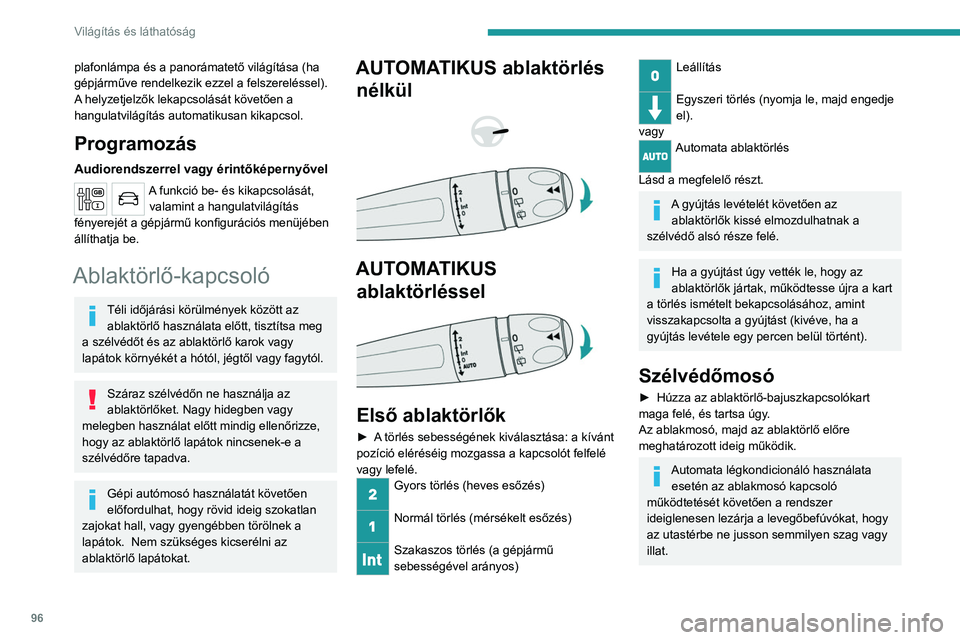 Világítás és láthatóság

plafonlámpa és a panorámatető világítása (ha gépjárműve rendelkezik ezzel a felszereléssel). A helyzetjelzők lekapcsolását követően a hangulatvilágítás automatikusan kikapcsol.

Programozás

Audiorendszerrel vagy érintőképernyővel

A funkció be- és kikapcsolását, valamint a hangulatvilágítás fényerejét a gépjármű konfigurációs menüjében állíthatja be.

Ablaktörlő-kapcsoló

Téli időjárási körülmények között az ablaktörlő használata előtt, tisztítsa meg a szélvédőt és az ablaktörlő karok vagy lapátok környékét a hótól, jégtől vagy fagytól.

Száraz szélvédőn ne használja az ablaktörlőket. Nagy hidegben vagy melegben használat előtt mindig ellenőrizze, hogy az ablaktörlő lapátok nincsenek-e a szélvédőre tapadva.

Gépi autómosó használatát követően előfordulhat, hogy rövid ideig szokatlan zajokat hall, vagy gyengébben törölnek a lapátok. Nem szükséges kicserélni az ablaktörlő lapátokat.

AUTOMATIKUS ablaktörlés nélkül

2
1
Int
0

AUTOMATIKUS ablaktörléssel

2
1
0
AUTO

Első ablaktörlők

► A törlés sebességének kiválasztása: a kívánt pozíció eléréséig mozgassa a kapcsolót felfelé vagy lefelé.

2 Gyors törlés (heves esőzés)

1 Normál törlés (mérsékelt esőzés)

Int Szakaszos törlés (a gépjármű sebességével arányos)

0 Leállítás

Egyszeri törlés (nyomja le, majd engedje el).

vagy

AUTO Automata ablaktörlés

Lásd a megfelelő részt.

A gyújtás levételét követően az ablaktörlők kissé elmozdulhatnak a szélvédő alsó része felé.

Ha a gyújtást úgy vették le, hogy az ablaktörlők jártak, működtesse újra a kart a törlés ismételt bekapcsolásához, amint visszakapcsolta a gyújtást (kivéve, ha a gyújtás levétele egy percen belül történt).

Szélvédőmosó

► Húzza az ablaktörlő-bajuszkapcsolókart maga felé, és tartsa úgy.
Az ablakmosó, majd az ablaktörlő előre meghatározott ideig működik.

Automata légkondicionáló használata esetén az ablakmosó kapcsoló működtetését követően a rendszer ideiglenesen lezárja a levegőbefúvókat, hogy az utastérbe ne jusson semmilyen szag vagy illat.

96

carmanualsonline.info