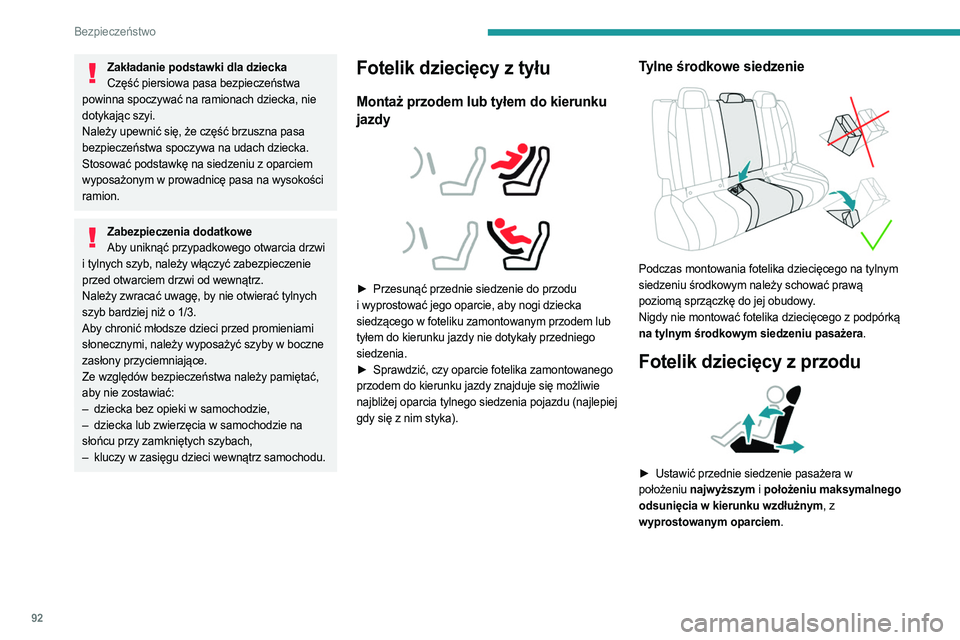 Bezpieczeństwo

Zakładanie podstawki dla dziecka
Część piersiowa pasa bezpieczeństwa powinna spoczywać na ramionach dziecka, nie dotykając szyi.
Należy upewnić się, że część brzuszna pasa bezpieczeństwa spoczywa na udach dziecka.
Stosować podstawkę na siedzeniu z oparciem wyposażonym w prowadnicę pasa na wysokości ramion.

Zabezpieczenia dodatkowe
Aby uniknąć przypadkowego otwarcia drzwi i tylnych szyb, należy włączyć zabezpieczenie przed otwarciem drzwi od wewnątrz.
Należy zwracać uwagę, by nie otwierać tylnych szyb bardziej niż o 1/3.
Aby chronić młodsze dzieci przed promieniami słonecznymi, należy wyposażyć szyby w boczne zasłony przyciemniające.
Ze względów bezpieczeństwa należy pamiętać, aby nie zostawiać:
– dziecka bez opieki w samochodzie,
– dziecka lub zwierzęcia w samochodzie na słońcu przy zamkniętych szybach,
– kluczy w zasięgu dzieci wewnątrz samochodu.

Fotelik dziecięcy z tyłu

Montaż przodem lub tyłem do kierunku jazdy

► Przesunąć przednie siedzenie do przodu i wyprostować jego oparcie, aby nogi dziecka siedzącego w foteliku zamontowanym przodem lub tyłem do kierunku jazdy nie dotykały przedniego siedzenia.
► Sprawdzić, czy oparcie fotelika zamontowanego przodem do kierunku jazdy znajduje się możliwie najbliżej oparcia tylnego siedzenia pojazdu (najlepiej gdy się z nim styka).

Tylne środkowe siedzenie

Podczas montowania fotelika dziecięcego na tylnym siedzeniu środkowym należy schować prawą poziomą sprzączkę do jej obudowy.
Nigdy nie montować fotelika dziecięcego z podpórką na tylnym środkowym siedzeniu pasażera.

Fotelik dziecięcy z przodu

► Ustawić przednie siedzenie pasażera w położeniu najwyższym i położeniu maksymalnego odsunięcia w kierunku wzdłużnym, z wyprostowanym oparciem.

92

carmanualsonline.info