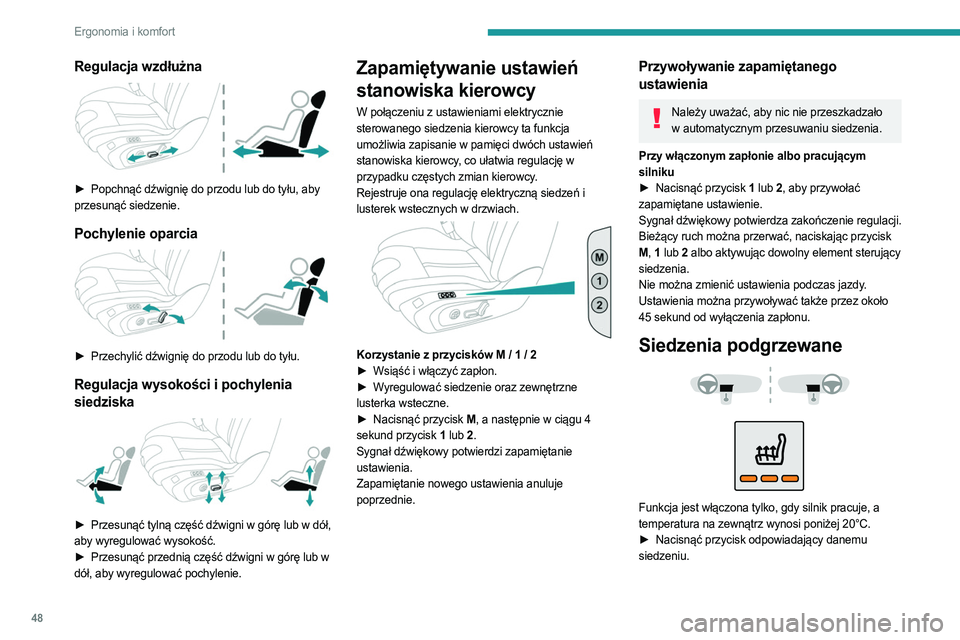 Ergonomia i komfort

Regulacja wzdłużna

► Popchnąć dźwignię do przodu lub do tyłu, aby przesunąć siedzenie.

Pochylenie oparcia

► Przechylić dźwignię do przodu lub do tyłu.

Regulacja wysokości i pochylenia siedziska

► Przesunąć tylną część dźwigni w górę lub w dół, aby wyregulować wysokość.
► Przesunąć przednią część dźwigni w górę lub w dół, aby wyregulować pochylenie.

Zapamiętywanie ustawień stanowiska kierowcy

W połączeniu z ustawieniami elektrycznie sterowanego siedzenia kierowcy ta funkcja umożliwia zapisanie w pamięci dwóch ustawień stanowiska kierowcy, co ułatwia regulację w przypadku częstych zmian kierowcy.
Rejestruje ona regulację elektryczną siedzeń i lusterek wstecznych w drzwiach.

M
1
2

Korzystanie z przycisków M / 1 / 2
► Wsiąść i włączyć zapłon.
► Wyregulować siedzenie oraz zewnętrzne lusterka wsteczne.
► Nacisnąć przycisk M, a następnie w ciągu 4 sekund przycisk 1 lub 2.
Sygnał dźwiękowy potwierdzi zapamiętanie ustawienia.
Zapamiętanie nowego ustawienia anuluje poprzednie.

Przywoływanie zapamiętanego ustawienia

Należy uważać, aby nic nie przeszkadzało w automatycznym przesuwaniu siedzenia.

Przy włączonym zapłonie albo pracującym silniku
► Nacisnąć przycisk 1 lub 2, aby przywołać zapamiętane ustawienie.
Sygnał dźwiękowy potwierdza zakończenie regulacji.
Bieżący ruch można przerwać, naciskając przycisk M, 1 lub 2 albo aktywując dowolny element sterujący siedzenia.
Nie można zmienić ustawienia podczas jazdy.
Ustawienia można przywoływać także przez około 45 sekund od wyłączenia zapłonu.

Siedzenia podgrzewane

Funkcja jest włączona tylko, gdy silnik pracuje, a temperatura na zewnątrz wynosi poniżej 20°C.
► Nacisnąć przycisk odpowiadający danemu siedzeniu.

48

carmanualsonline.info