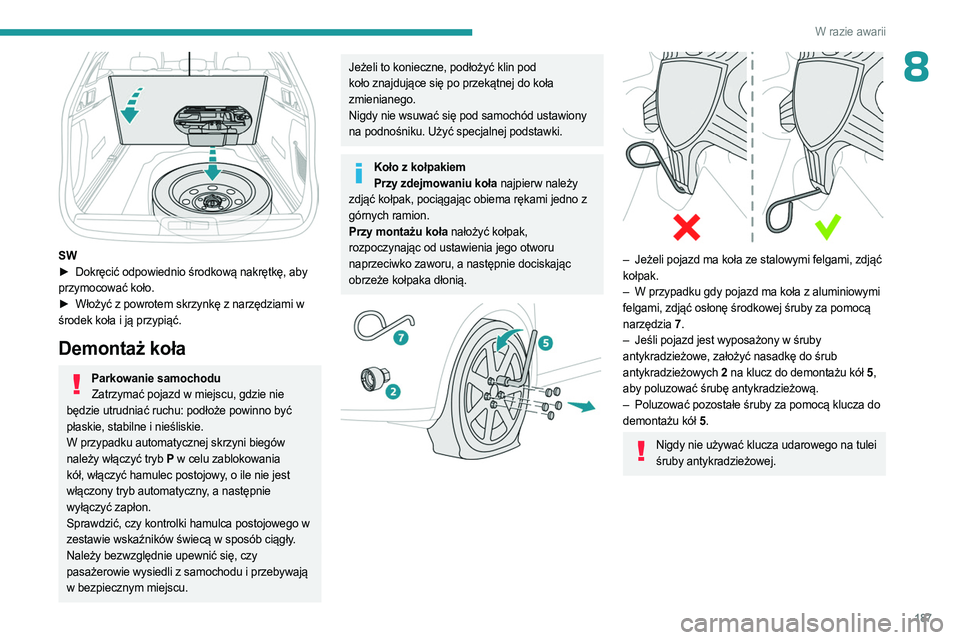 W razie awarii

8

SW
► Dokręcić odpowiednio środkową nakrętkę, aby przymocować koło.
► Włożyć z powrotem skrzynkę z narzędziami w środek koła i ją przypiąć.

Demontaż koła

Parkowanie samochodu
Zatrzymać pojazd w miejscu, gdzie nie będzie utrudniać ruchu: podłoże powinno być płaskie, stabilne i nieśliskie.
W przypadku automatycznej skrzyni biegów należy włączyć tryb P w celu zablokowania kół, włączyć hamulec postojowy, o ile nie jest włączony tryb automatyczny, a następnie wyłączyć zapłon.
Sprawdzić, czy kontrolki hamulca postojowego w zestawie wskaźników świecą w sposób ciągły.
Należy bezwzględnie upewnić się, czy pasażerowie wysiedli z samochodu i przebywają w bezpiecznym miejscu.

Jeżeli to konieczne, podłożyć klin pod koło znajdujące się po przekątnej do koła zmienianego.
Nigdy nie wsuwać się pod samochód ustawiony na podnośniku. Użyć specjalnej podstawki.

Koło z kołpakiem
Przy zdejmowaniu koła najpierw należy zdjąć kołpak, pociągając obiema rękami jedno z górnych ramion.
Przy montażu koła nałożyć kołpak, rozpoczynając od ustawienia jego otworu naprzeciwko zaworu, a następnie dociskając obrzeże kołpaka dłonią.

7
2
5

– Jeżeli pojazd ma koła ze stalowymi felgami, zdjąć kołpak.
– W przypadku gdy pojazd ma koła z aluminiowymi felgami, zdjąć osłonę środkowej śruby za pomocą narzędzia 7.
– Jeśli pojazd jest wyposażony w śruby antykradzieżowe, założyć nasadkę do śrub antykradzieżowych 2 na klucz do demontażu kół 5, aby poluzować śrubę antykradzieżową.
– Poluzować pozostałe śruby za pomocą klucza do demontażu kół 5.

Nigdy nie używać klucza udarowego na tulei śruby antykradzieżowej.

187

carmanualsonline.info