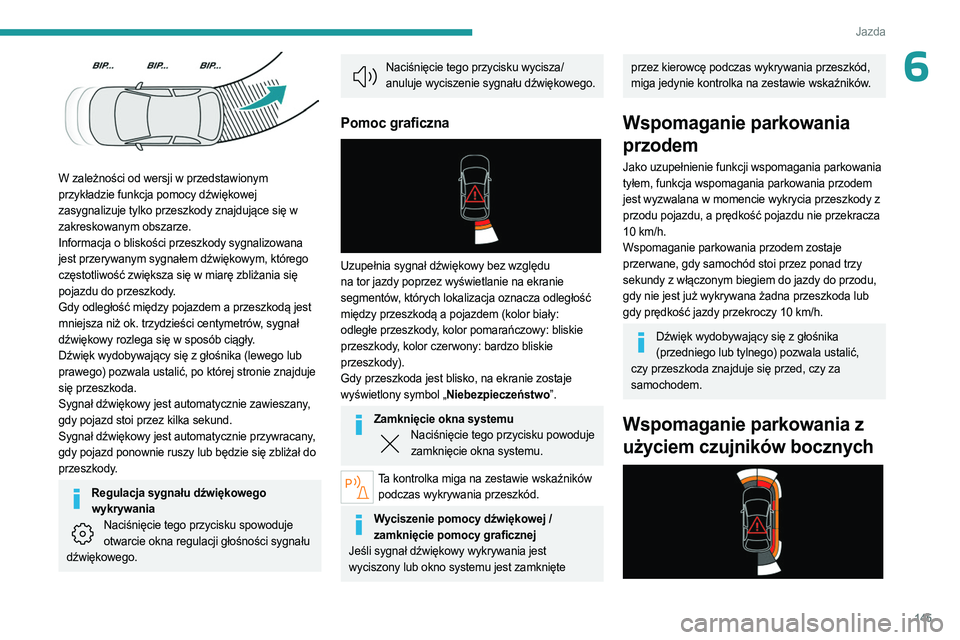 Jazda

6

BIP... BIP... BIP...

W zależności od wersji w przedstawionym przykładzie funkcja pomocy dźwiękowej zasygnalizuje tylko przeszkody znajdujące się w zakreskowanym obszarze.
Informacja o bliskości przeszkody sygnalizowana jest przerywanym sygnałem dźwiękowym, którego częstotliwość zwiększa się w miarę zbliżania się pojazdu do przeszkody.
Gdy odległość między pojazdem a przeszkodą jest mniejsza niż ok. trzydzieści centymetrów, sygnał dźwiękowy rozlega się w sposób ciągły.
Dźwięk wydobywający się z głośnika (lewego lub prawego) pozwala ustalić, po której stronie znajduje się przeszkoda.
Sygnał dźwiękowy jest automatycznie zawieszany, gdy pojazd stoi przez kilka sekund.
Sygnał dźwiękowy jest automatycznie przywracany, gdy pojazd ponownie ruszy lub będzie się zbliżał do przeszkody.

Regulacja sygnału dźwiękowego wykrywania
Naciśnięcie tego przycisku spowoduje otwarcie okna regulacji głośności sygnału dźwiękowego.

Naciśnięcie tego przycisku wycisza/anuluje wyciszenie sygnału dźwiękowego.

Pomoc graficzna

Uzupełnia sygnał dźwiękowy bez względu na tor jazdy poprzez wyświetlanie na ekranie segmentów, których lokalizacja oznacza odległość między przeszkodą a pojazdem (kolor biały: odległe przeszkody, kolor pomarańczowy: bliskie przeszkody, kolor czerwony: bardzo bliskie przeszkody).
Gdy przeszkoda jest blisko, na ekranie zostaje wyświetlony symbol „Niebezpieczeństwo”.

Zamknięcie okna systemu
Naciśnięcie tego przycisku powoduje zamknięcie okna systemu.

Ta kontrolka miga na zestawie wskaźników podczas wykrywania przeszkód.

Wyciszenie pomocy dźwiękowej / zamknięcie pomocy graficznej
Jeśli sygnał dźwiękowy wykrywania jest wyciszony lub okno systemu jest zamknięte przez kierowcę podczas wykrywania przeszkód, miga jedynie kontrolka na zestawie wskaźników.

Wspomaganie parkowania przodem

Jako uzupełnienie funkcji wspomagania parkowania tyłem, funkcja wspomagania parkowania przodem jest wyzwalana w momencie wykrycia przeszkody z przodu pojazdu, a prędkość pojazdu nie przekracza 10 km/h.
Wspomaganie parkowania przodem zostaje przerwane, gdy samochód stoi przez ponad trzy sekundy z włączonym biegiem do jazdy do przodu, gdy nie jest już wykrywana żadna przeszkoda lub gdy prędkość jazdy przekroczy 10 km/h.

Dźwięk wydobywający się z głośnika (przedniego lub tylnego) pozwala ustalić, czy przeszkoda znajduje się przed, czy za samochodem.

Wspomaganie parkowania z użyciem czujników bocznych

145

carmanualsonline.info