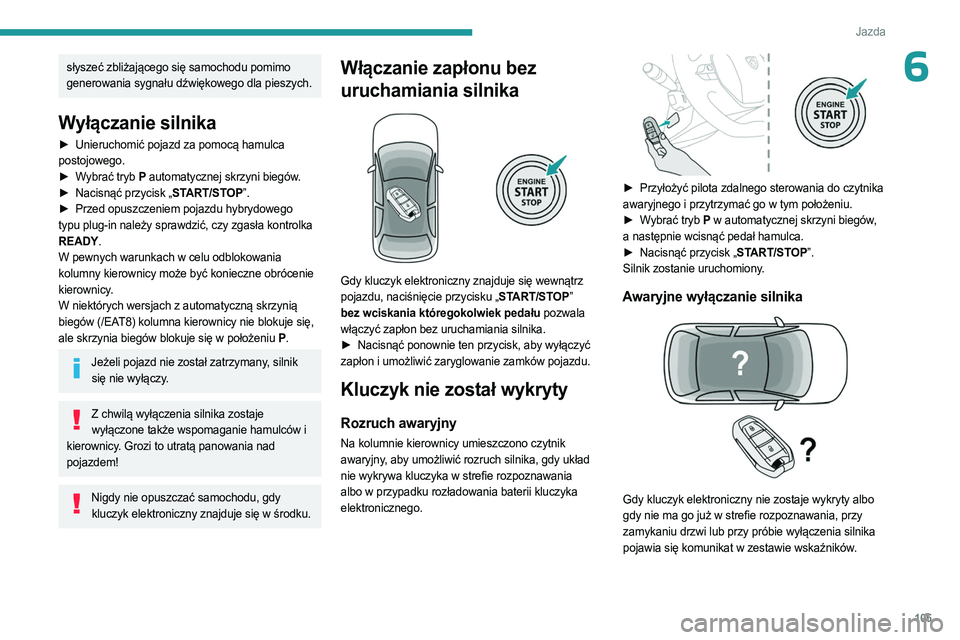 Jazda

6

słyszeć zbliżającego się samochodu pomimo generowania sygnału dźwiękowego dla pieszych.

Wyłączanie silnika

► Unieruchomić pojazd za pomocą hamulca postojowego.
► Wybrać tryb P automatycznej skrzyni biegów.
► Nacisnąć przycisk „START/STOP”.
► Przed opuszczeniem pojazdu hybrydowego typu plug-in należy sprawdzić, czy zgasła kontrolka READY.
W pewnych warunkach w celu odblokowania kolumny kierownicy może być konieczne obrócenie kierownicy.
W niektórych wersjach z automatyczną skrzynią biegów (/EAT8) kolumna kierownicy nie blokuje się, ale skrzynia biegów blokuje się w położeniu P.

Jeżeli pojazd nie został zatrzymany, silnik się nie wyłączy.

Z chwilą wyłączenia silnika zostaje wyłączone także wspomaganie hamulców i kierownicy. Grozi to utratą panowania nad pojazdem!

Nigdy nie opuszczać samochodu, gdy kluczyk elektroniczny znajduje się w środku.

Włączanie zapłonu bez uruchamiania silnika

ENGINE START STOP

Gdy kluczyk elektroniczny znajduje się wewnątrz pojazdu, naciśnięcie przycisku „START/STOP” bez wciskania któregokolwiek pedału pozwala włączyć zapłon bez uruchamiania silnika.
► Nacisnąć ponownie ten przycisk, aby wyłączyć zapłon i umożliwić zaryglowanie zamków pojazdu.

Kluczyk nie został wykryty

Rozruch awaryjny

Na kolumnie kierownicy umieszczono czytnik awaryjny, aby umożliwić rozruch silnika, gdy układ nie wykrywa kluczyka w strefie rozpoznawania albo w przypadku rozładowania baterii kluczyka elektronicznego.

ENGINE START STOP

► Przyłożyć pilota zdalnego sterowania do czytnika awaryjnego i przytrzymać go w tym położeniu.
► Wybrać tryb P w automatycznej skrzyni biegów, a następnie wcisnąć pedał hamulca.
► Nacisnąć przycisk „START/STOP”.
Silnik zostanie uruchomiony.

Awaryjne wyłączanie silnika

?

?

Gdy kluczyk elektroniczny nie zostaje wykryty albo gdy nie ma go już w strefie rozpoznawania, przy zamykaniu drzwi lub przy próbie wyłączenia silnika pojawia się komunikat w zestawie wskaźników.

105

carmanualsonline.info