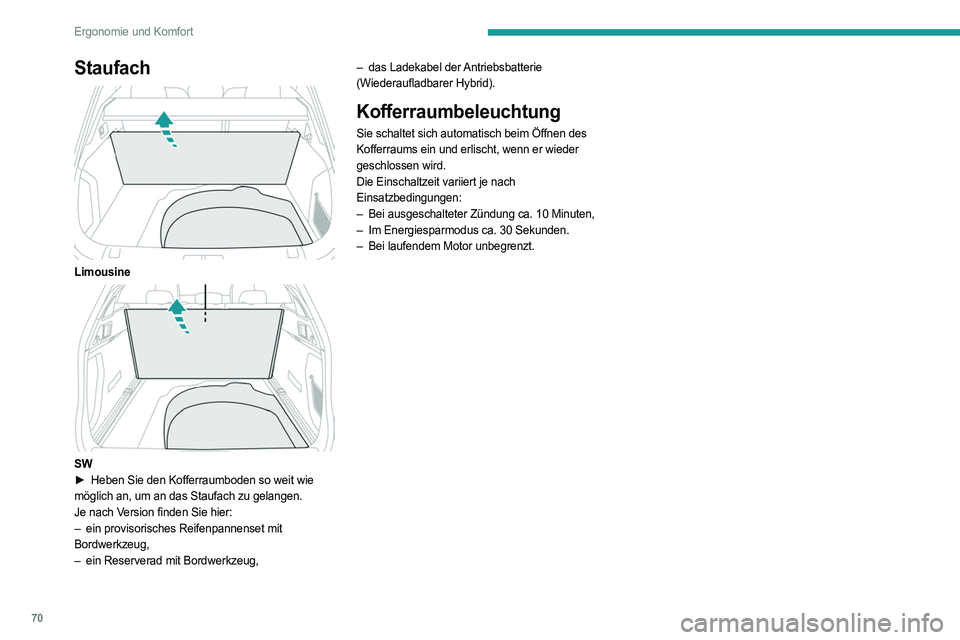 Ergonomie und Komfort

Staufach

Limousine

SW

► Heben Sie den Kofferraumboden so weit wie möglich an, um an das Staufach zu gelangen.
Je nach Version finden Sie hier:
– ein provisorisches Reifenpannenset mit Bordwerkzeug,
– ein Reserverad mit Bordwerkzeug,
– das Ladekabel der Antriebsbatterie (Wiederaufladbarer Hybrid).

Kofferraumbeleuchtung

Sie schaltet sich automatisch beim Öffnen des Kofferraums ein und erlischt, wenn er wieder geschlossen wird.
Die Einschaltzeit variiert je nach Einsatzbedingungen:
– Bei ausgeschalteter Zündung ca. 10 Minuten,
– Im Energiesparmodus ca. 30 Sekunden.
– Bei laufendem Motor unbegrenzt.

70

carmanualsonline.info