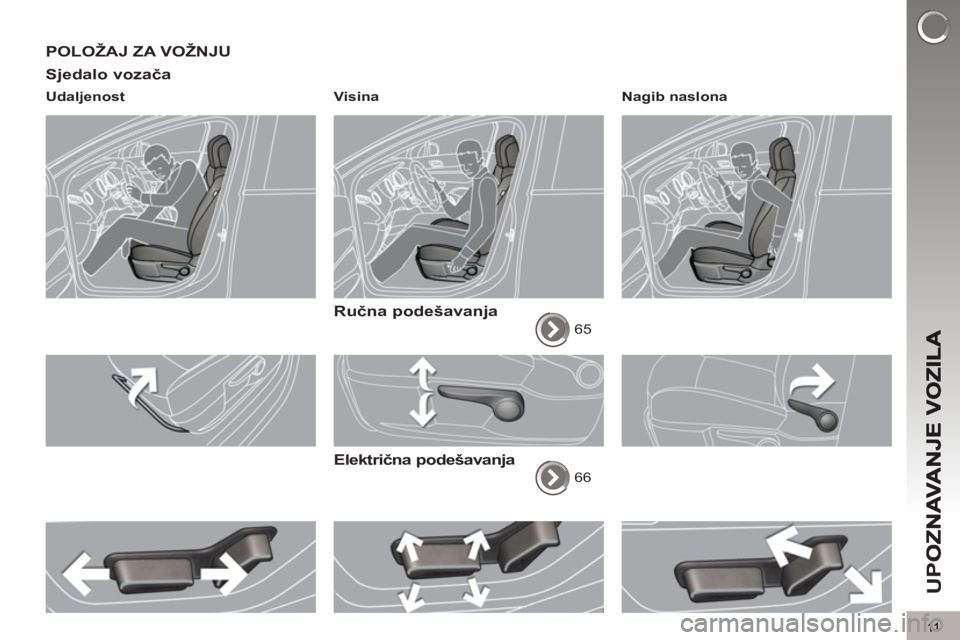 POLOŽAJ ZA VOŽNJU

Sjedalo vozača

Udaljenost

Visina

Nagib naslona

Ručna podešavanja

65

Električna podešavanja

66

UPOZNAVANJE VOZILA

11

carmanualsonline.info