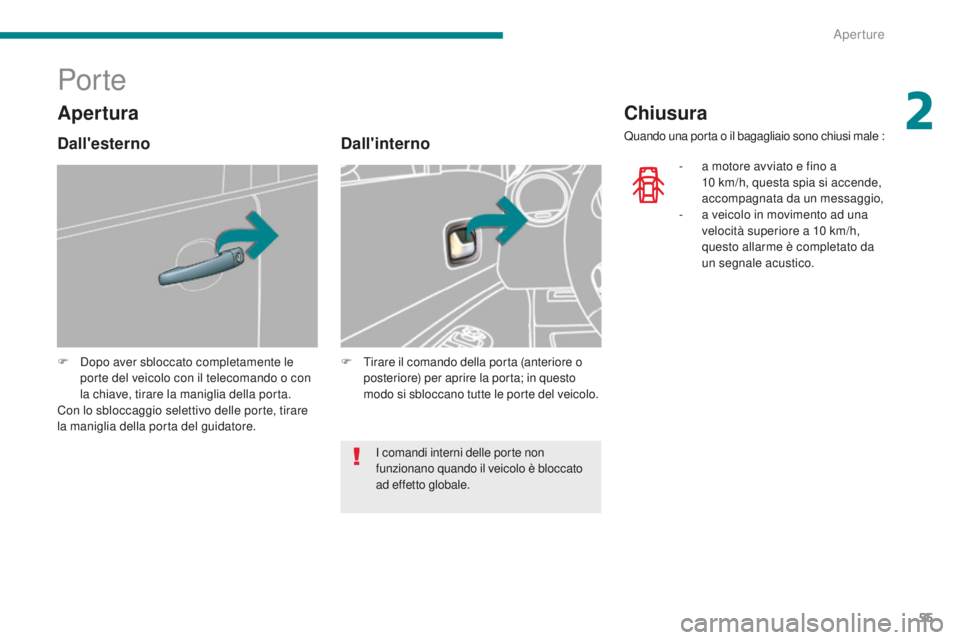 Aperture

2

Porte

Apertura

Dall'esterno

F Dopo aver sbloccato completamente le porte del veicolo con il telecomando o con la chiave, tirare la maniglia della porta.
Con lo sbloccaggio selettivo delle porte, tirare la maniglia della porta del guidatore.

Dall'interno

F Tirare il comando della porta (anteriore o posteriore) per aprire la porta; in questo modo si sbloccano tutte le porte del veicolo.

I comandi interni delle porte non funzionano quando il veicolo è bloccato ad effetto globale.

Chiusura

Quando una porta o il bagagliaio sono chiusi male :

- a motore avviato e fino a 10 km/h, questa spia si accende, accompagnata da un messaggio,
- a veicolo in movimento ad una velocità superiore a 10 km/h, questo allarme è completato da un segnale acustico.

95

carmanualsonline.info