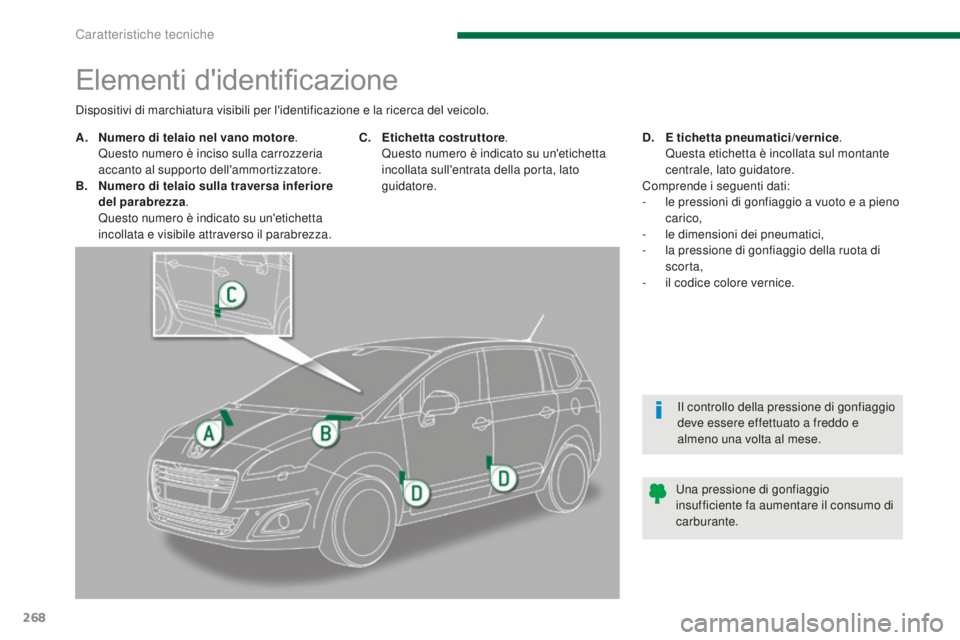 Caratteristiche tecniche

Elementi d'identificazione

Dispositivi di marchiatura visibili per l'identificazione e la ricerca del veicolo.

A. Numero di telaio nel vano motore.
Questo numero è inciso sulla carrozzeria accanto al supporto dell'ammortizzatore.
B. Numero di telaio sulla traversa inferiore del parabrezza.
Questo numero è indicato su un'etichetta incollata e visibile attraverso il parabrezza.

C. Etichetta costruttore.
Questo numero è indicato su un'etichetta incollata sull'entrata della porta, lato guidatore.

D. E tichetta pneumatici/vernice.
Questa etichetta è incollata sul montante centrale, lato guidatore.
Comprende i seguenti dati:
- le pressioni di gonfiaggio a vuoto e a pieno carico,
- le dimensioni dei pneumatici,
- la pressione di gonfiaggio della ruota di scorta,
- il codice colore vernice.

C

A

B

D

D

Il controllo della pressione di gonfiaggio deve essere effettuato a freddo e almeno una volta al mese.

Una pressione di gonfiaggio insufficiente fa aumentare il consumo di carburante.

268

carmanualsonline.info