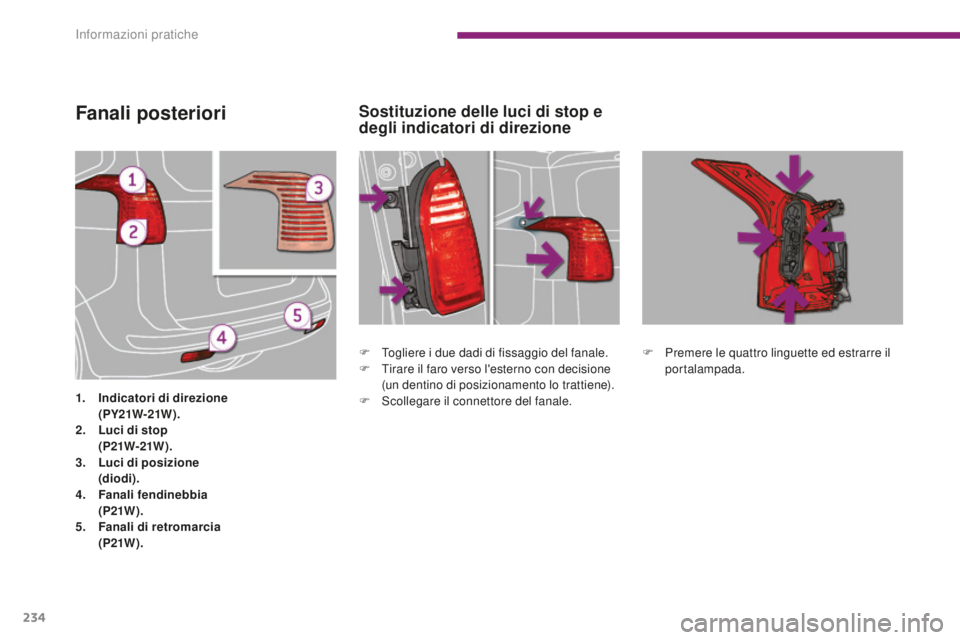 Informazioni pratiche

Fanali posteriori

1
2
3
4
5

1. Indicatori di direzione (PY21W-21W).
2. Luci di stop (P21W-21W).
3. Luci di posizione (diodi).
4. Fanali fendinebbia (P21W).
5. Fanali di retromarcia (P21W).

Sostituzione delle luci di stop e degli indicatori di direzione

F Togliere i due dadi di fissaggio del fanale.
F Tirare il faro verso l'esterno con decisione (un dentino di posizionamento lo trattiene).
F Scollegare il connettore del fanale.

F Premere le quattro linguette ed estrarre il portalampada.

234

carmanualsonline.info