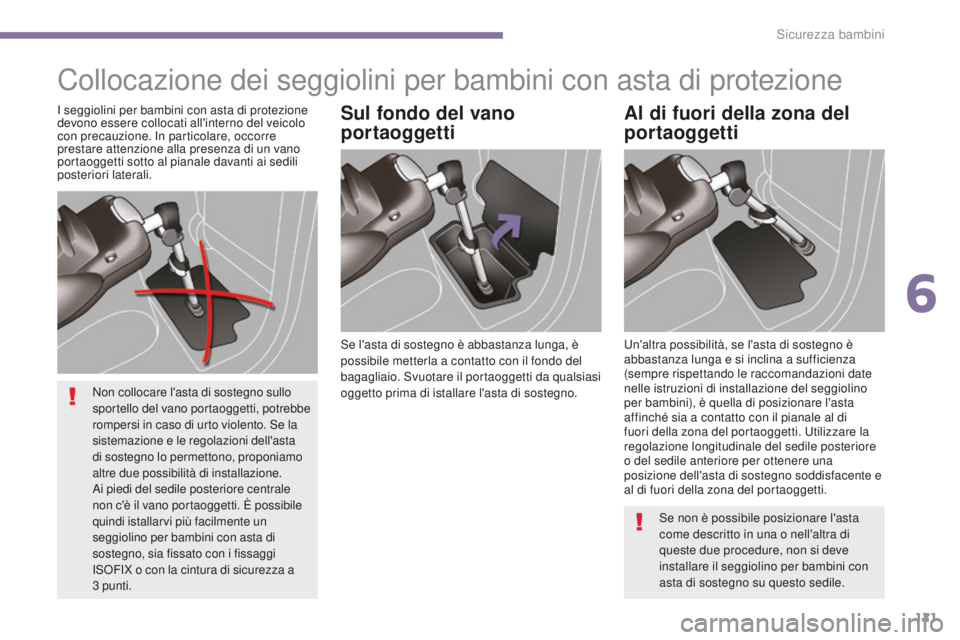 Sicurezza bambini

Collocazione dei seggiolini per bambini con asta di protezione

I seggiolini per bambini con asta di protezione devono essere collocati all'interno del veicolo con precauzione. In particolare, occorre prestare attenzione alla presenza di un vano portaoggetti sotto al pianale davanti ai sedili posteriori laterali.

Non collocare l'asta di sostegno sullo sportello del vano portaoggetti, potrebbe rompersi in caso di urto violento. Se la sistemazione e le regolazioni dell'asta di sostegno lo permettono, proponiamo altre due possibilità di installazione.
Ai piedi del sedile posteriore centrale non c'è il vano portaoggetti. È possibile quindi istallarvi più facilmente un seggiolino per bambini con asta di sostegno, sia fissato con i fissaggi ISOFIX o con la cintura di sicurezza a 3 punti.

Sul fondo del vano portaoggetti

Se l'asta di sostegno è abbastanza lunga, è possibile metterla a contatto con il fondo del bagagliaio. Svuotare il portaoggetti da qualsiasi oggetto prima di istallare l'asta di sostegno.

Al di fuori della zona del portaoggetti

Un'altra possibilità, se l'asta di sostegno è abbastanza lunga e si inclina a sufficienza (sempre rispettando le raccomandazioni date nelle istruzioni di installazione del seggiolino per bambini), è quella di posizionare l'asta affinché sia a contatto con il pianale al di fuori della zona del portaoggetti. Utilizzare la regolazione longitudinale del sedile posteriore o del sedile anteriore per ottenere una posizione dell'asta di sostegno soddisfacente e al di fuori della zona del portaoggetti.

Se non è possibile posizionare l'asta come descritto in una o nell'altra di queste due procedure, non si deve installare il seggiolino per bambini con asta di sostegno su questo sedile.

6

171

carmanualsonline.info