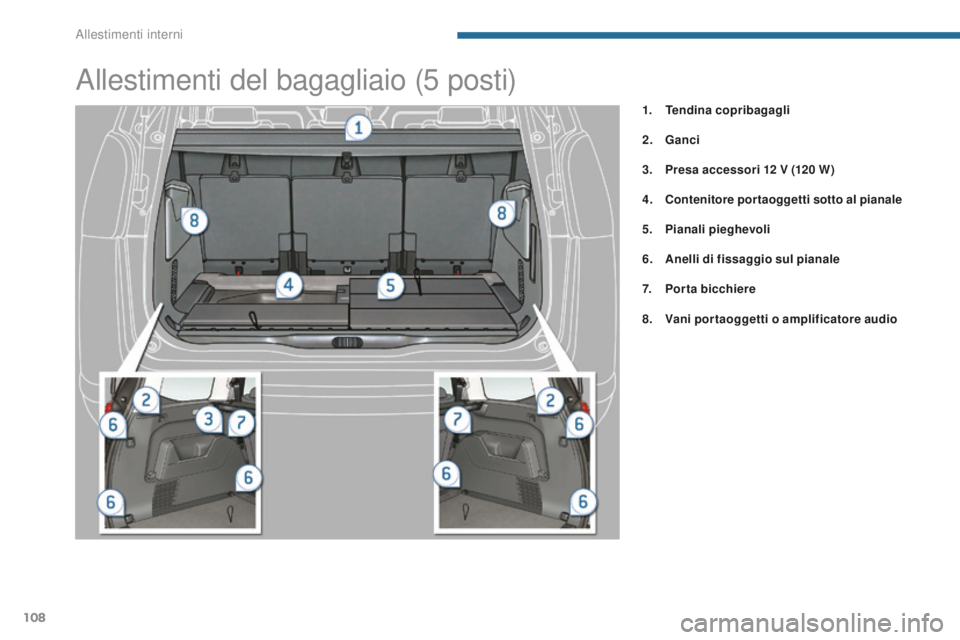 Allestimenti interni

Allestimenti del bagagliaio (5 posti)

1
8
8
4
5
2
6
3
7
6
6
7
2
6
6
6

1. Tendina copribagagli
2. Ganci
3. Presa accessori 12 V (120 W)
4. Contenitore portaoggetti sotto al pianale
5. Pianali pieghevoli
6. Anelli di fissaggio sul pianale
7. Porta bicchiere
8. Vani portaoggetti o amplificatore audio

108

carmanualsonline.info