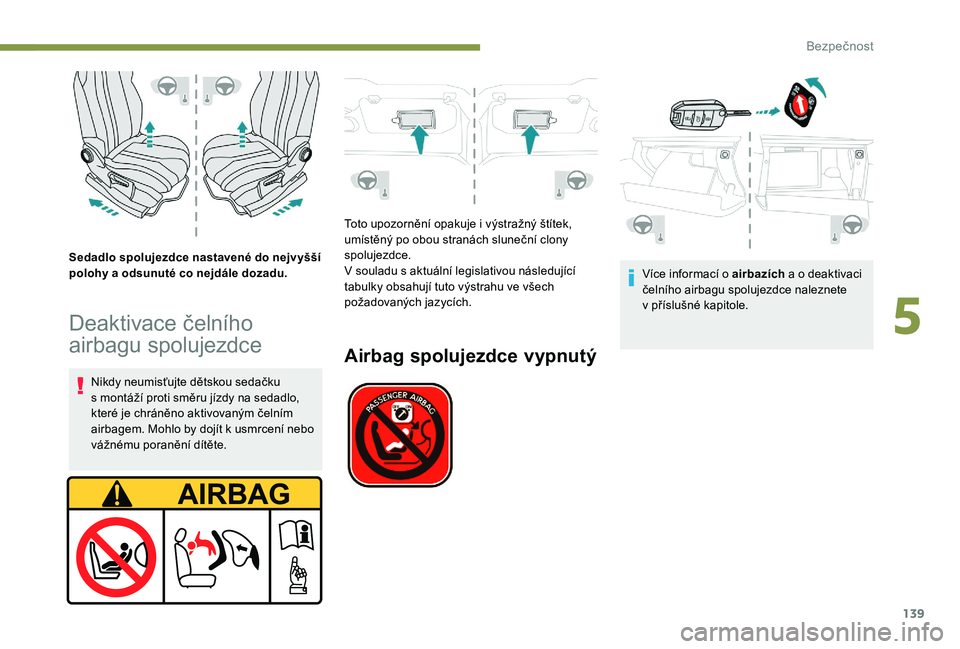 Bezpečnost

Sedadlo spolujezdce nastavené do nejvyšší polohy a odsunuté co nejdále dozadu.

Deaktivace čelního airbagu spolujezdce

Nikdy neumisťujte dětskou sedačku s montáží proti směru jízdy na sedadlo, které je chráněno aktivovaným čelním airbagem. Mohlo by dojít k usmrcení nebo vážnému poranění dítěte.

AIRBAG

Toto upozornění opakuje i výstražný štítek, umístěný po obou stranách sluneční clony spolujezdce.
V souladu s aktuální legislativou následující tabulky obsahují tuto výstrahu ve všech požadovaných jazycích.

Airbag spolujezdce vypnutý

PASSENGER AIRBAG

Více informací o airbazích a o deaktivaci čelního airbagu spolujezdce naleznete v příslušné kapitole.

5

139

carmanualsonline.info