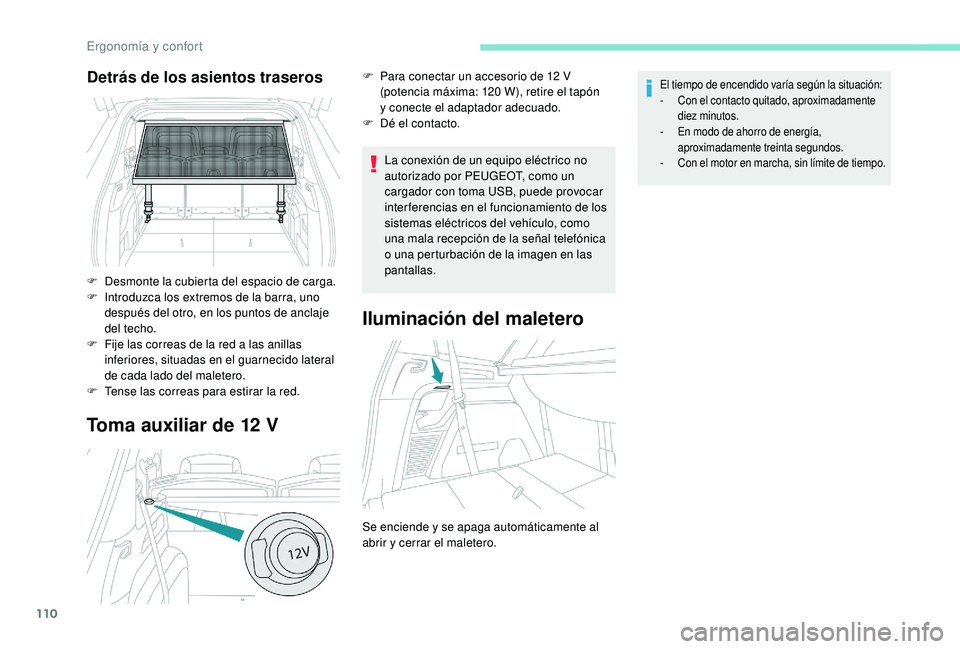 Ergonomía y confort

Detrás de los asientos traseros

F Desmonte la cubierta del espacio de carga.
F Introduzca los extremos de la barra, uno después del otro, en los puntos de anclaje del techo.
F Fije las correas de la red a las anillas inferiores, situadas en el guarnecido lateral de cada lado del maletero.
F Tense las correas para estirar la red.

Toma auxiliar de 12 V

12V

F Para conectar un accesorio de 12 V (potencia máxima: 120 W), retire el tapón y conecte el adaptador adecuado.
F Dé el contacto.

La conexión de un equipo eléctrico no autorizado por PEUGEOT, como un cargador con toma USB, puede provocar interferencias en el funcionamiento de los sistemas eléctricos del vehículo, como una mala recepción de la señal telefónica o una perturbación de la imagen en las pantallas.

Iluminación del maletero

Se enciende y se apaga automáticamente al abrir y cerrar el maletero.

El tiempo de encendido varía según la situación:
- Con el contacto quitado, aproximadamente diez minutos.
- En modo de ahorro de energía, aproximadamente treinta segundos.
- Con el motor en marcha, sin límite de tiempo.

110

carmanualsonline.info