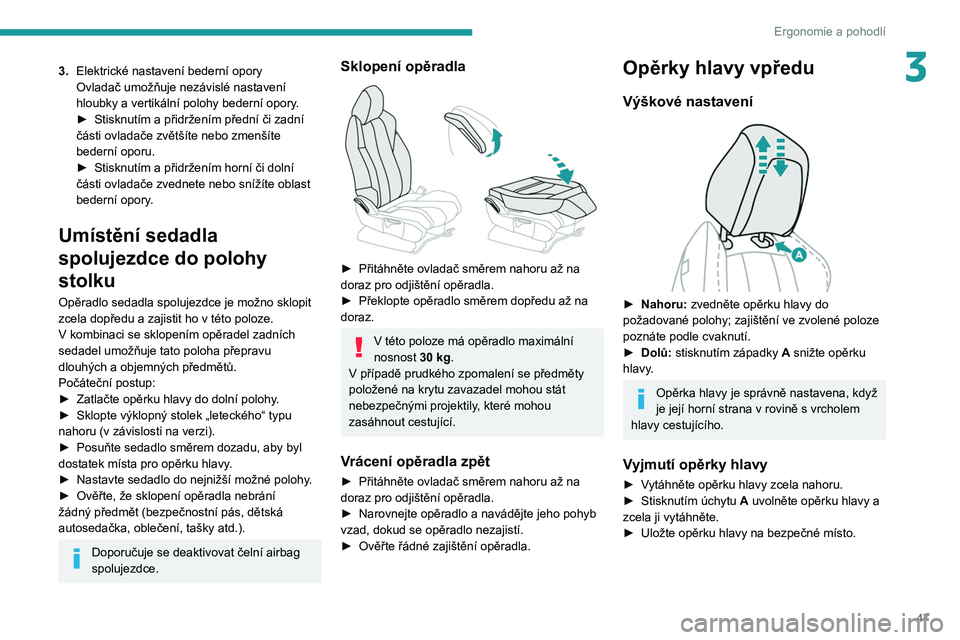 Ergonomie a pohodlí

3

3. Elektrické nastavení bederní opory
Ovladač umožňuje nezávislé nastavení hloubky a vertikální polohy bederní opory.
► Stisknutím a přidržením přední či zadní části ovladače zvětšíte nebo zmenšíte bederní oporu.
► Stisknutím a přidržením horní či dolní části ovladače zvednete nebo snížíte oblast bederní opory.

Umístění sedadla spolujezdce do polohy stolku

Opěradlo sedadla spolujezdce je možno sklopit zcela dopředu a zajistit ho v této poloze.
V kombinaci se sklopením opěradel zadních sedadel umožňuje tato poloha přepravu dlouhých a objemných předmětů.
Počáteční postup:
► Zatlačte opěrku hlavy do dolní polohy.
► Sklopte výklopný stolek „leteckého“ typu nahoru (v závislosti na verzi).
► Posuňte sedadlo směrem dozadu, aby byl dostatek místa pro opěrku hlavy.
► Nastavte sedadlo do nejnižší možné polohy.
► Ověřte, že sklopení opěradla nebrání žádný předmět (bezpečnostní pás, dětská autosedačka, oblečení, tašky atd.).

Doporučuje se deaktivovat čelní airbag spolujezdce.

Sklopení opěradla

► Přitáhněte ovladač směrem nahoru až na doraz pro odjištění opěradla.
► Překlopte opěradlo směrem dopředu až na doraz.

V této poloze má opěradlo maximální nosnost 30 kg.
V případě prudkého zpomalení se předměty položené na krytu zavazadel mohou stát nebezpečnými projektily, které mohou zasáhnout cestující.

Vrácení opěradla zpět

► Přitáhněte ovladač směrem nahoru až na doraz pro odjištění opěradla.
► Narovnejte opěradlo a navádějte jeho pohyb vzad, dokud se opěradlo nezajistí.
► Ověřte řádné zajištění opěradla.

Opěrky hlavy vpředu

Výškové nastavení

A

► Nahoru: zvedněte opěrku hlavy do požadované polohy; zajištění ve zvolené poloze poznáte podle cvaknutí.
► Dolů: stisknutím západky A snižte opěrku hlavy.

Opěrka hlavy je správně nastavena, když je její horní strana v rovině s vrcholem hlavy cestujícího.

Vyjmutí opěrky hlavy

► Vytáhněte opěrku hlavy zcela nahoru.
► Stisknutím úchytu A uvolněte opěrku hlavy a zcela ji vytáhněte.
► Uložte opěrku hlavy na bezpečné místo.

47

carmanualsonline.info