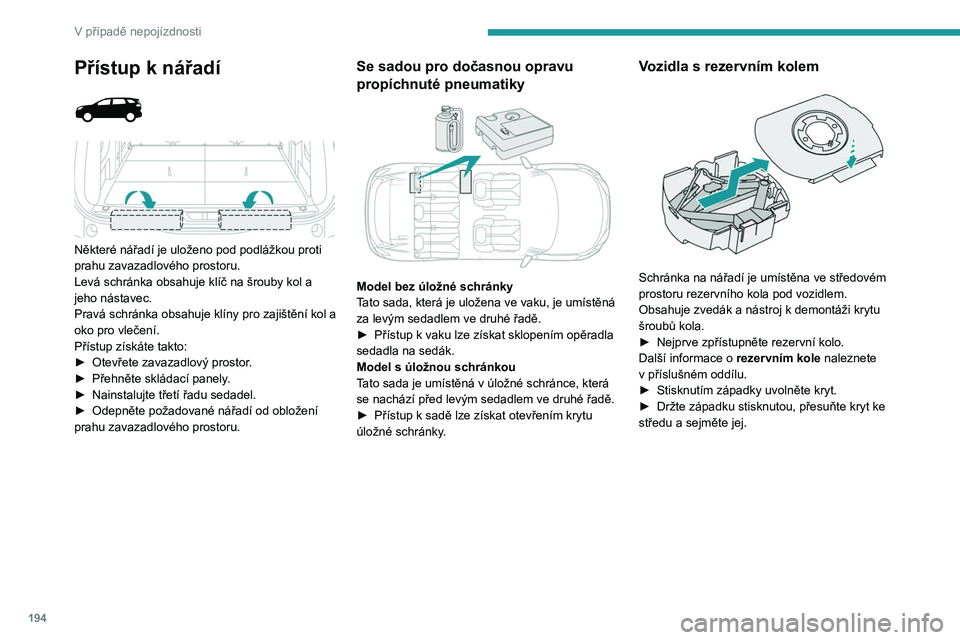 V případě nepojízdnosti

Přístup k nářadí

Některé nářadí je uloženo pod podlážkou proti prahu zavazadlového prostoru.
Levá schránka obsahuje klíč na šrouby kol a jeho nástavec.
Pravá schránka obsahuje klíny pro zajištění kol a oko pro vlečení.
Přístup získáte takto:
► Otevřete zavazadlový prostor.
► Přehněte skládací panely.
► Nainstalujte třetí řadu sedadel.
► Odepněte požadované nářadí od obložení prahu zavazadlového prostoru.

Se sadou pro dočasnou opravu propíchnuté pneumatiky

Model bez úložné schránky
Tato sada, která je uložena ve vaku, je umístěná za levým sedadlem ve druhé řadě.
► Přístup k vaku lze získat sklopením opěradla sedadla na sedák.
Model s úložnou schránkou
Tato sada je umístěná v úložné schránce, která se nachází před levým sedadlem ve druhé řadě.
► Přístup k sadě lze získat otevřením krytu úložné schránky.

Vozidla s rezervním kolem

Schránka na nářadí je umístěna ve středovém prostoru rezervního kola pod vozidlem.
Obsahuje zvedák a nástroj k demontáži krytu šroubů kola.
► Nejprve zpřístupněte rezervní kolo.
Další informace o rezervním kole naleznete v příslušném oddílu.
► Stisknutím západky uvolněte kryt.
► Držte západku stisknutou, přesuňte kryt ke středu a sejměte jej.

194

carmanualsonline.info