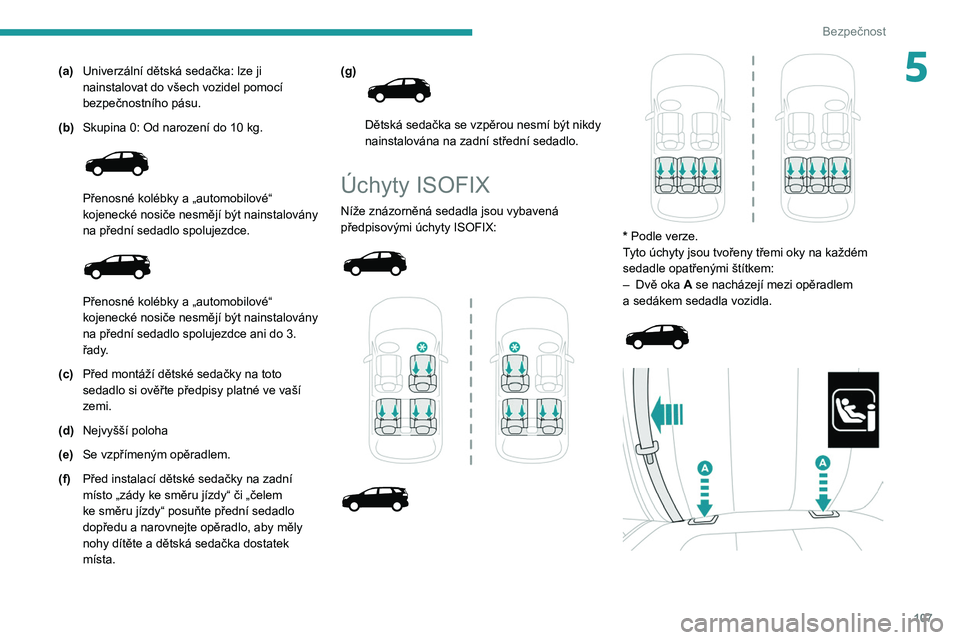 Bezpečnost

5

(a) Univerzální dětská sedačka: lze ji nainstalovat do všech vozidel pomocí bezpečnostního pásu.

(b) Skupina 0: Od narození do 10 kg.

Přenosné kolébky a „automobilové“ kojenecké nosiče nesmějí být nainstalovány na přední sedadlo spolujezdce.

Přenosné kolébky a „automobilové“ kojenecké nosiče nesmějí být nainstalovány na přední sedadlo spolujezdce ani do 3. řady.

(c) Před montáží dětské sedačky na toto sedadlo si ověřte předpisy platné ve vaší zemi.

(d) Nejvyšší poloha

(e) Se vzpřímeným opěradlem.

(f) Před instalací dětské sedačky na zadní místo „zády ke směru jízdy“ či „čelem ke směru jízdy“ posuňte přední sedadlo dopředu a narovnejte opěradlo, aby měly nohy dítěte a dětská sedačka dostatek místa.

(g)

Dětská sedačka se vzpěrou nesmí být nikdy nainstalována na zadní střední sedadlo.

Úchyty ISOFIX

Níže znázorněná sedadla jsou vybavená předpisovými úchyty ISOFIX:

* Podle verze.
Tyto úchyty jsou tvořeny třemi oky na každém sedadle opatřenými štítkem:
– Dvě oka A se nacházejí mezi opěradlem a sedákem sedadla vozidla.

A

A

107

carmanualsonline.info