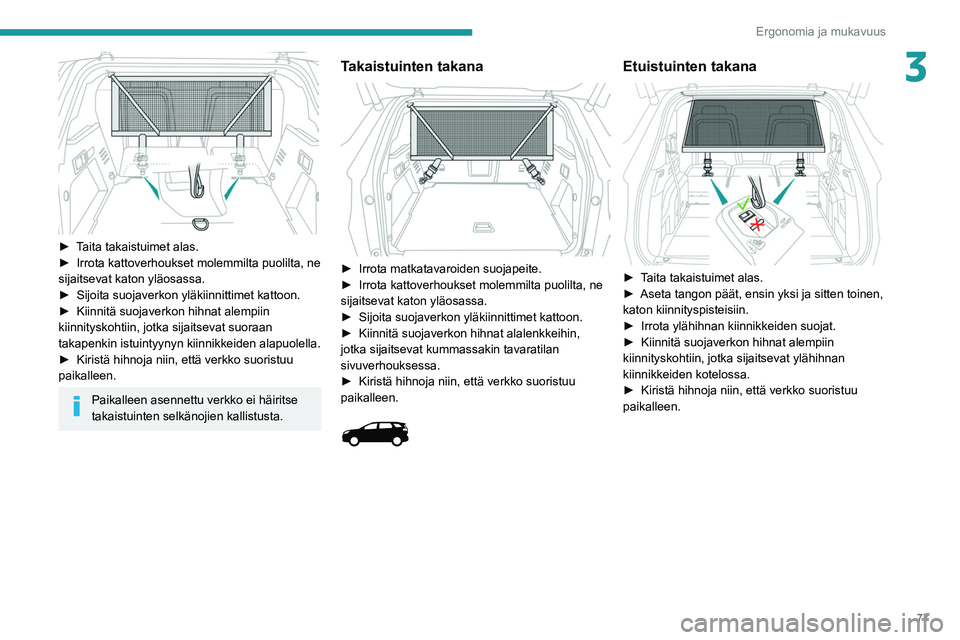 Ergonomia ja mukavuus

3

► Taita takaistuimet alas.
► Irrota kattoverhoukset molemmilta puolilta, ne sijaitsevat katon yläosassa.
► Sijoita suojaverkon yläkiinnittimet kattoon.
► Kiinnitä suojaverkon hihnat alempiin kiinnityskohtiin, jotka sijaitsevat suoraan takapenkin istuintyynyn kiinnikkeiden alapuolella.
► Kiristä hihnoja niin, että verkko suoristuu paikalleen.

Paikalleen asennettu verkko ei häiritse takaistuinten selkänojien kallistusta.

Takaistuinten takana

► Irrota matkatavaroiden suojapeite.
► Irrota kattoverhoukset molemmilta puolilta, ne sijaitsevat katon yläosassa.
► Sijoita suojaverkon yläkiinnittimet kattoon.
► Kiinnitä suojaverkon hihnat alalenkkeihin, jotka sijaitsevat kummassakin tavaratilan sivuverhouksessa.
► Kiristä hihnoja niin, että verkko suoristuu paikalleen.

Etuistuinten takana

► Taita takaistuimet alas.
► Aseta tangon päät, ensin yksi ja sitten toinen, katon kiinnityspisteisiin.
► Irrota ylähihnan kiinnikkeiden suojat.
► Kiinnitä suojaverkon hihnat alempiin kiinnityskohtiin, jotka sijaitsevat ylähihnan kiinnikkeiden kotelossa.
► Kiristä hihnoja niin, että verkko suoristuu paikalleen.

71

carmanualsonline.info