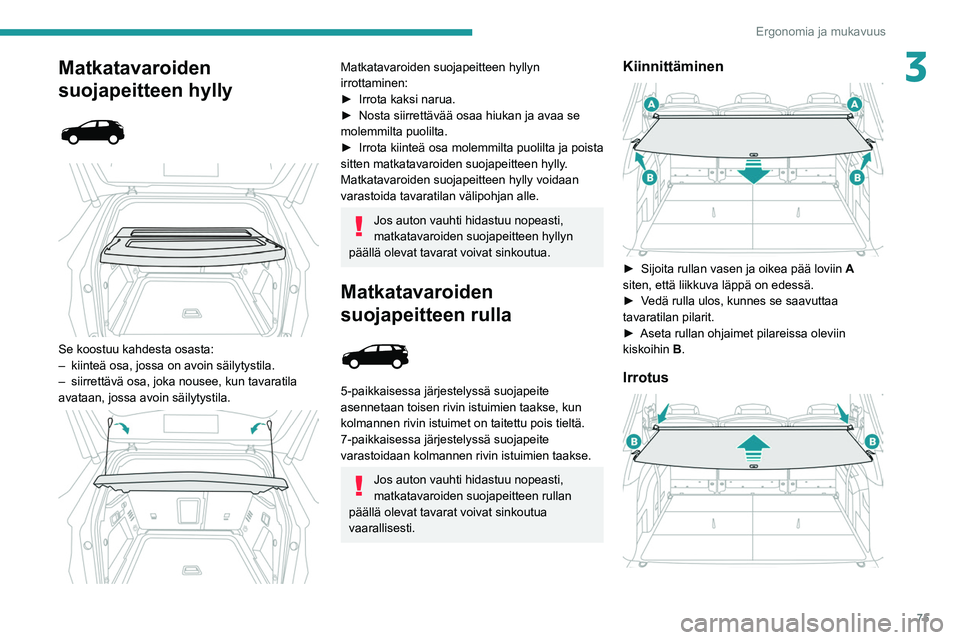 Ergonomia ja mukavuus

3

Matkatavaroiden suojapeitteen hylly

Se koostuu kahdesta osasta:
– kiinteä osa, jossa on avoin säilytystila.
– siirrettävä osa, joka nousee, kun tavaratila avataan, jossa avoin säilytystila.

Matkatavaroiden suojapeitteen hyllyn irrottaminen:
► Irrota kaksi narua.
► Nosta siirrettävää osaa hiukan ja avaa se molemmilta puolilta.
► Irrota kiinteä osa molemmilta puolilta ja poista sitten matkatavaroiden suojapeitteen hylly.
Matkatavaroiden suojapeitteen hylly voidaan varastoida tavaratilan välipohjan alle.

Jos auton vauhti hidastuu nopeasti, matkatavaroiden suojapeitteen hyllyn päällä olevat tavarat voivat sinkoutua.

Matkatavaroiden suojapeitteen rulla

5-paikkaisessa järjestelyssä suojapeite asennetaan toisen rivin istuimien taakse, kun kolmannen rivin istuimet on taitettu pois tieltä.
7-paikkaisessa järjestelyssä suojapeite varastoidaan kolmannen rivin istuimien taakse.

Jos auton vauhti hidastuu nopeasti, matkatavaroiden suojapeitteen rullan päällä olevat tavarat voivat sinkoutua vaarallisesti.

Kiinnittäminen

A A B B

► Sijoita rullan vasen ja oikea pää loviin A siten, että liikkuva läppä on edessä.
► Vedä rulla ulos, kunnes se saavuttaa tavaratilan pilarit.
► Aseta rullan ohjaimet pilareissa oleviin kiskoihin B.

Irrotus

B B

71

carmanualsonline.info