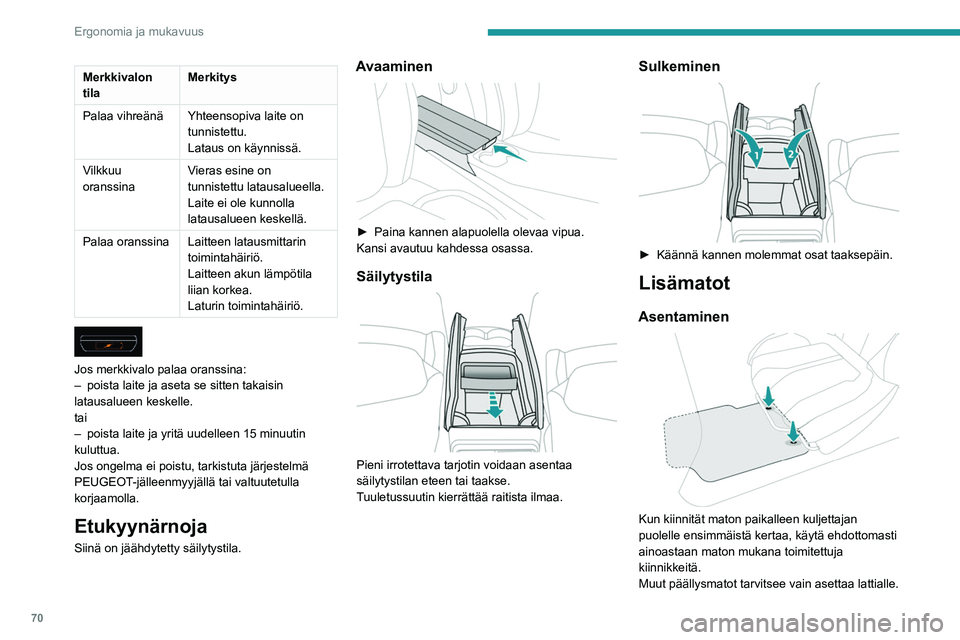 Ergonomia ja mukavuus

| Merkkivalon tila | Merkitys |
|---|---|
| Palaa vihreänä | Yhteensopiva laite on tunnistettu. Lataus on käynnissä. |
| Vilkkuu oranssina | Vieras esine on tunnistettu latausalueella. Laite ei ole kunnolla latausalueen keskellä. |
| Palaa oranssina | Laitteen latausmittarin toimintahäiriö. Laitteen akun lämpötila liian korkea. Laturin toimintahäiriö. |

Jos merkkivalo palaa oranssina:
– poista laite ja aseta se sitten takaisin latausalueen keskelle.
tai
– poista laite ja yritä uudelleen 15 minuutin kuluttua.
Jos ongelma ei poistu, tarkistuta järjestelmä PEUGEOT-jälleenmyyjällä tai valtuutetulla korjaamolla.

Etukyynärnoja
Siinä on jäähdytetty säilytystila.

Avaaminen

► Paina kannen alapuolella olevaa vipua. Kansi avautuu kahdessa osassa.

Säilytystila

Pieni irrotettava tarjotin voidaan asentaa säilytystilan eteen tai taakse.
Tuuletussuutin kierrättää raitista ilmaa.

Sulkeminen

1 2

► Käännä kannen molemmat osat taaksepäin.

Lisämatot

Asentaminen

Kun kiinnität maton paikalleen kuljettajan puolelle ensimmäistä kertaa, käytä ehdottomasti ainoastaan maton mukana toimitettuja kiinnikkeitä.
Muut päällysmatot tarvitsee vain asettaa lattialle.

70

carmanualsonline.info