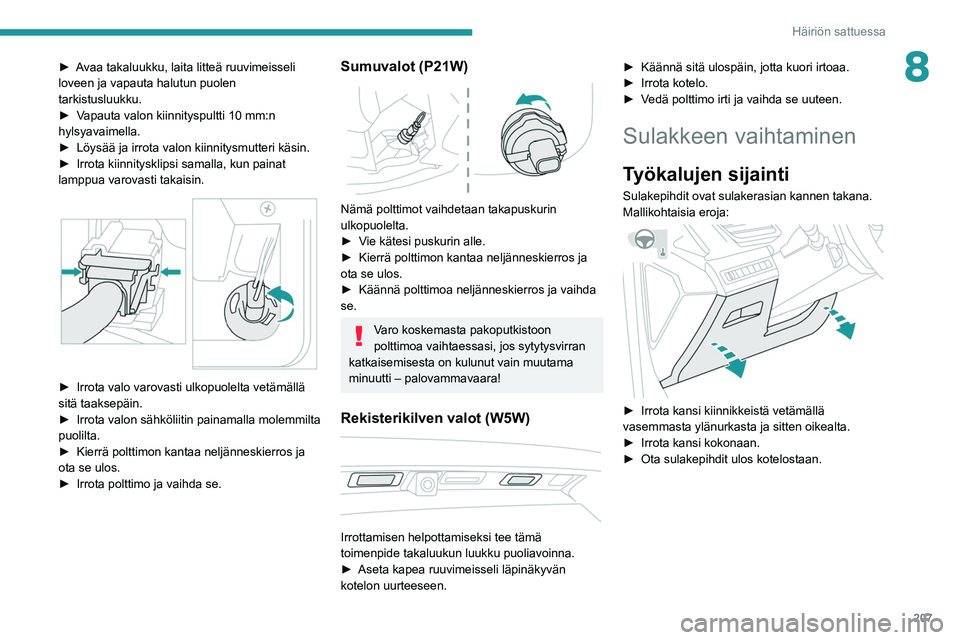 Häiriön sattuessa

8

► Avaa takaluukku, laita litteä ruuvimeisseli loveen ja vapauta halutun puolen tarkistusluukku.
► Vapauta valon kiinnityspultti 10 mm:n hylsyavaimella.
► Löysää ja irrota valon kiinnitysmutteri käsin.
► Irrota kiinnitysklipsi samalla, kun painat lamppua varovasti takaisin.

► Irrota valo varovasti ulkopuolelta vetämällä sitä taaksepäin.
► Irrota valon sähköliitin painamalla molemmilta puolilta.
► Kierrä polttimon kantaa neljänneskierros ja ota se ulos.
► Irrota polttimo ja vaihda se.

Sumuvalot (P21W)

Nämä polttimot vaihdetaan takapuskurin ulkopuolelta.
► Vie kätesi puskurin alle.
► Kierrä polttimon kantaa neljänneskierros ja ota se ulos.
► Käännä polttimoa neljänneskierros ja vaihda se.

Varo koskemasta pakoputkistoon polttimoa vaihtaessasi, jos sytytysvirran katkaisemisesta on kulunut vain muutama minuutti – palovammavaara!

Rekisterikilven valot (W5W)

Irrottamisen helpottamiseksi tee tämä toimenpide takaluukun luukku puoliavoinna.
► Aseta kapea ruuvimeisseli läpinäkyvän kotelon uurteeseen.

► Käännä sitä ulospäin, jotta kuori irtoaa.
► Irrota kotelo.
► Vedä polttimo irti ja vaihda se uuteen.

Sulakkeen vaihtaminen

Työkalujen sijainti

Sulakepihdit ovat sulakerasian kannen takana. Mallikohtaisia eroja:

► Irrota kansi kiinnikkeistä vetämällä vasemmasta ylänurkasta ja sitten oikealta.
► Irrota kansi kokonaan.
► Ota sulakepihdit ulos kotelostaan.

207

carmanualsonline.info