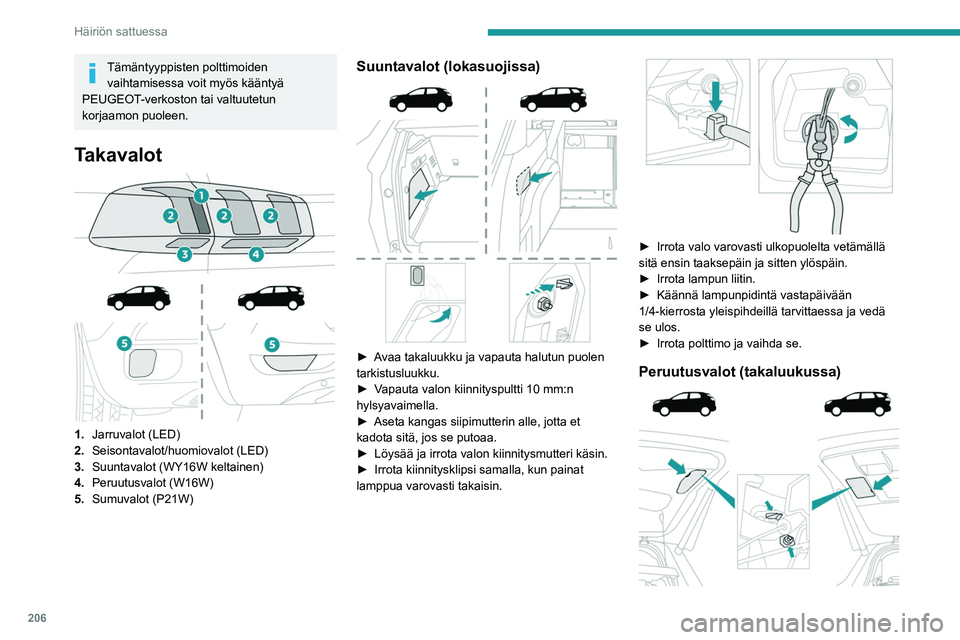 Häiriön sattuessa

Tämäntyyppisten polttimoiden vaihtamisessa voit myös kääntyä PEUGEOT-verkoston tai valtuutetun korjaamon puoleen.

Takavalot

1 2 2 2 3 4

5 5

1. Jarruvalot (LED)
2. Seisontavalot/huomiovalot (LED)
3. Suuntavalot (WY16W keltainen)
4. Peruutusvalot (W16W)
5. Sumuvalot (P21W)

Suuntavalot (lokasuojissa)

► Avaa takaluukku ja vapauta halutun puolen tarkistusluukku.
► Vapauta valon kiinnityspultti 10 mm:n hylsyavaimella.
► Aseta kangas siipimutterin alle, jotta et kadota sitä, jos se putoaa.
► Löysää ja irrota valon kiinnitysmutteri käsin.
► Irrota kiinnitysklipsi samalla, kun painat lamppua varovasti takaisin.

► Irrota valo varovasti ulkopuolelta vetämällä sitä ensin taaksepäin ja sitten ylöspäin.
► Irrota lampun liitin.
► Käännä lampunpidintä vastapäivään 1/4-kierrosta yleispihdeillä tarvittaessa ja vedä se ulos.
► Irrota polttimo ja vaihda se.

Peruutusvalot (takaluukussa)

206

carmanualsonline.info