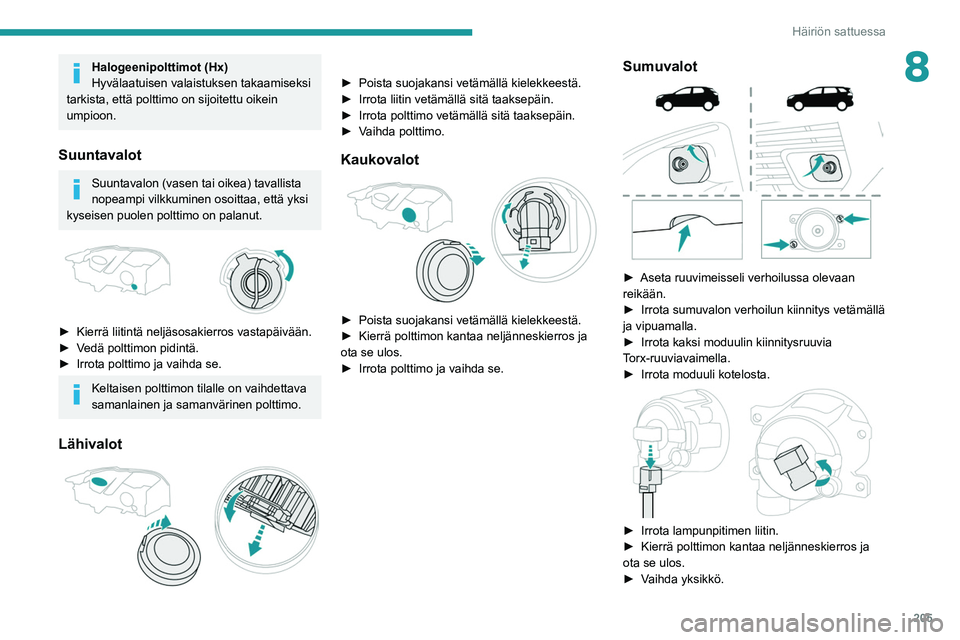 Häiriön sattuessa

8

Halogeenipolttimot (Hx)
Hyvälaatuisen valaistuksen takaamiseksi tarkista, että polttimo on sijoitettu oikein umpioon.

Suuntavalot

Suuntavalon (vasen tai oikea) tavallista nopeampi vilkkuminen osoittaa, että yksi kyseisen puolen polttimo on palanut.

► Kierrä liitintä neljäsosakierros vastapäivään.
► Vedä polttimon pidintä.
► Irrota polttimo ja vaihda se.

Keltaisen polttimon tilalle on vaihdettava samanlainen ja samanvärinen polttimo.

Lähivalot

► Poista suojakansi vetämällä kielekkeestä.
► Irrota liitin vetämällä sitä taaksepäin.
► Irrota polttimo vetämällä sitä taaksepäin.
► Vaihda polttimo.

Kaukovalot

► Poista suojakansi vetämällä kielekkeestä.
► Kierrä polttimon kantaa neljänneskierros ja ota se ulos.
► Irrota polttimo ja vaihda se.

Sumuvalot

► Aseta ruuvimeisseli verhoilussa olevaan reikään.
► Irrota sumuvalon verhoilun kiinnitys vetämällä ja vipuamalla.
► Irrota kaksi moduulin kiinnitysruuvia Torx-ruuviavaimella.
► Irrota moduuli kotelosta.

► Irrota lampunpitimen liitin.
► Kierrä polttimon kantaa neljänneskierros ja ota se ulos.
► Vaihda yksikkö.

205

carmanualsonline.info