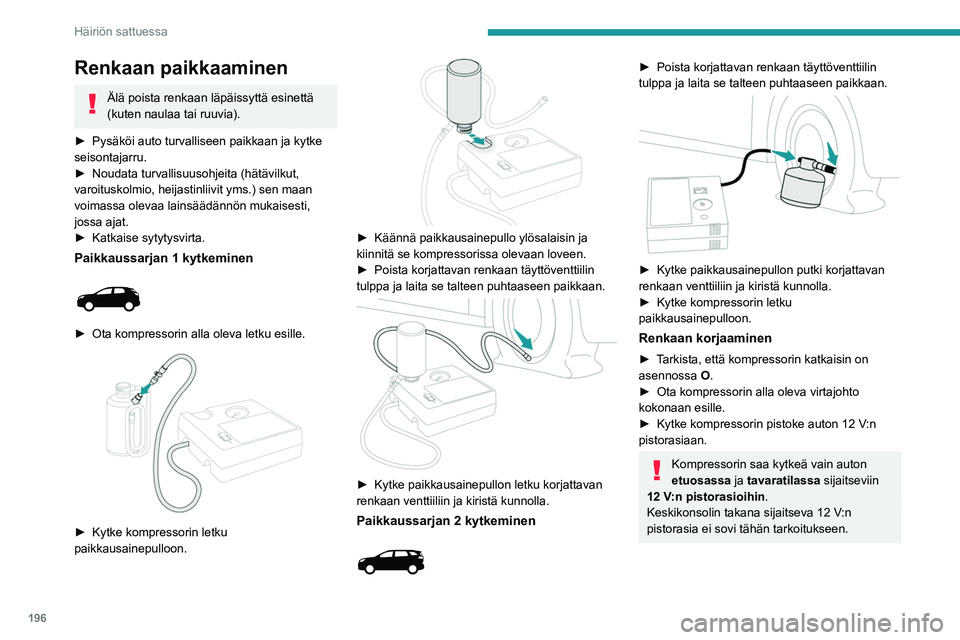 Häiriön sattuessa

Renkaan paikkaaminen

Älä poista renkaan läpäissyttä esinettä (kuten naulaa tai ruuvia).

► Pysäköi auto turvalliseen paikkaan ja kytke seisontajarru.
► Noudata turvallisuusohjeita (hätävilkut, varoituskolmio, heijastinliivit yms.) sen maan voimassa olevaa lainsäädännön mukaisesti, jossa ajat.
► Katkaise sytytysvirta.

Paikkaussarjan 1 kytkeminen

► Ota kompressorin alla oleva letku esille.

► Kytke kompressorin letku paikkausainepulloon.

► Käännä paikkausainepullo ylösalaisin ja kiinnitä se kompressorissa olevaan loveen.
► Poista korjattavan renkaan täyttöventtiilin tulppa ja laita se talteen puhtaaseen paikkaan.

► Kytke paikkausainepullon letku korjattavan renkaan venttiiliin ja kiristä kunnolla.

Paikkaussarjan 2 kytkeminen

► Poista korjattavan renkaan täyttöventtiilin tulppa ja laita se talteen puhtaaseen paikkaan.

► Kytke paikkausainepullon putki korjattavan renkaan venttiiliin ja kiristä kunnolla.
► Kytke kompressorin letku paikkausainepulloon.

Renkaan korjaaminen

► Tarkista, että kompressorin katkaisin on asennossa O.
► Ota kompressorin alla oleva virtajohto kokonaan esille.
► Kytke kompressorin pistoke auton 12 V:n pistorasiaan.

Kompressorin saa kytkeä vain auton etuosassa ja tavaratilassa sijaitseviin 12 V:n pistorasioihin.
Keskikonsolin takana sijaitseva 12 V:n pistorasia ei sovi tähän tarkoitukseen.

196

carmanualsonline.info