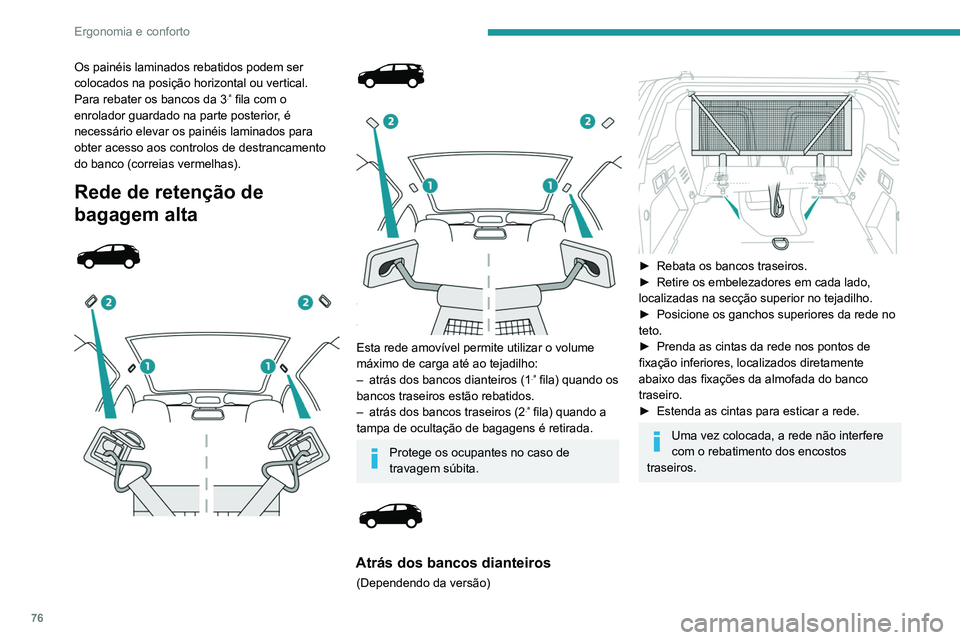 Ergonomia e conforto

Os painéis laminados rebatidos podem ser colocados na posição horizontal ou vertical. Para rebater os bancos da 3ª fila com o enrolador guardado na parte posterior, é necessário elevar os painéis laminados para obter acesso aos controlos de destrancamento do banco (correias vermelhas).

Rede de retenção de bagagem alta

2 2 1 1

2 2 1 1

Esta rede amovível permite utilizar o volume máximo de carga até ao tejadilho:
– atrás dos bancos dianteiros (1ª fila) quando os bancos traseiros estão rebatidos.
– atrás dos bancos traseiros (2ª fila) quando a tampa de ocultação de bagagens é retirada.

Protege os ocupantes no caso de travagem súbita.

Atrás dos bancos dianteiros

(Dependendo da versão)

► Rebata os bancos traseiros.
► Retire os embelezadores em cada lado, localizadas na secção superior no tejadilho.
► Posicione os ganchos superiores da rede no teto.
► Prenda as cintas da rede nos pontos de fixação inferiores, localizados diretamente abaixo das fixações da almofada do banco traseiro.
► Estenda as cintas para esticar a rede.

Uma vez colocada, a rede não interfere com o rebatimento dos encostos traseiros.

76

carmanualsonline.info