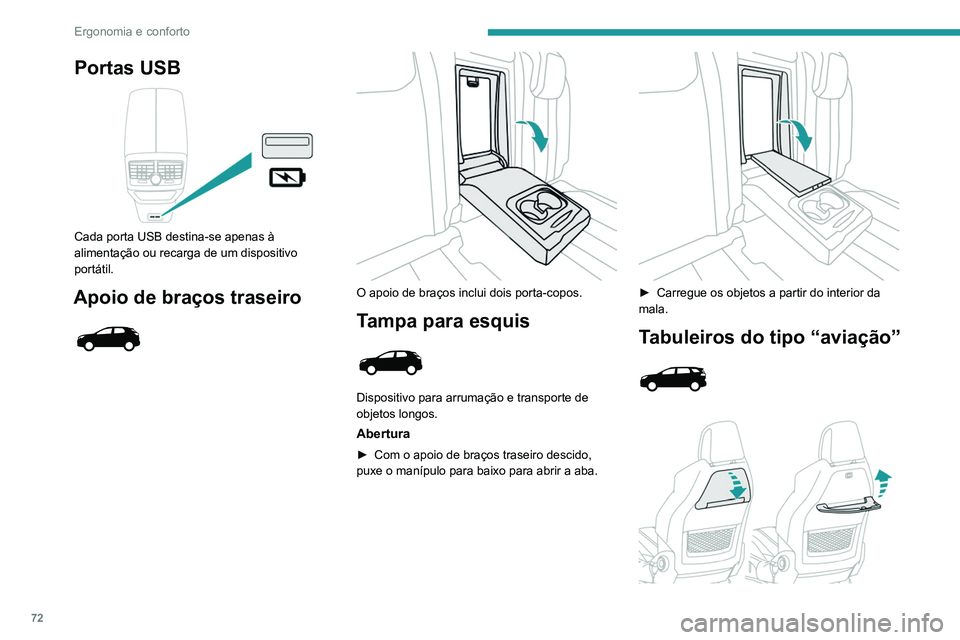 Ergonomia e conforto

Portas USB

Cada porta USB destina-se apenas à alimentação ou recarga de um dispositivo portátil.

Apoio de braços traseiro

O apoio de braços inclui dois porta-copos.

Tampa para esquis

Dispositivo para arrumação e transporte de objetos longos.

Abertura

► Com o apoio de braços traseiro descido, puxe o manípulo para baixo para abrir a aba.

► Carregue os objetos a partir do interior da mala.

Tabuleiros do tipo “aviação”

72

carmanualsonline.info