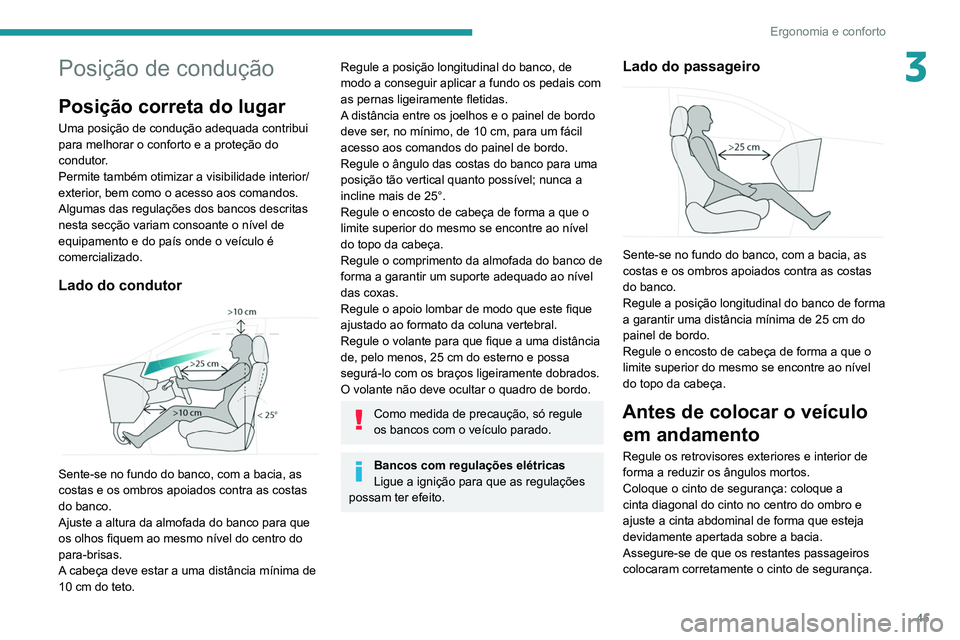 Ergonomia e conforto

3

Posição de condução

Posição correta do lugar

Uma posição de condução adequada contribui para melhorar o conforto e a proteção do condutor.
Permite também otimizar a visibilidade interior/exterior, bem como o acesso aos comandos.
Algumas das regulações dos bancos descritas nesta secção variam consoante o nível de equipamento e do país onde o veículo é comercializado.

Lado do condutor

>10 cm
>25 cm
>10 cm
< 25°

Sente-se no fundo do banco, com a bacia, as costas e os ombros apoiados contra as costas do banco.
Ajuste a altura da almofada do banco para que os olhos fiquem ao mesmo nível do centro do para-brisas.
A cabeça deve estar a uma distância mínima de 10 cm do teto.

Regule a posição longitudinal do banco, de modo a conseguir aplicar a fundo os pedais com as pernas ligeiramente fletidas.
A distância entre os joelhos e o painel de bordo deve ser, no mínimo, de 10 cm, para um fácil acesso aos comandos do painel de bordo.
Regule o ângulo das costas do banco para uma posição tão vertical quanto possível; nunca a incline mais de 25°.
Regule o encosto de cabeça de forma a que o limite superior do mesmo se encontre ao nível do topo da cabeça.
Regule o comprimento da almofada do banco de forma a garantir um suporte adequado ao nível das coxas.
Regule o apoio lombar de modo que este fique ajustado ao formato da coluna vertebral.
Regule o volante para que fique a uma distância de, pelo menos, 25 cm do esterno e possa segurá-lo com os braços ligeiramente dobrados.
O volante não deve ocultar o quadro de bordo.

Como medida de precaução, só regule os bancos com o veículo parado.

Bancos com regulações elétricas
Ligue a ignição para que as regulações possam ter efeito.

Lado do passageiro

>25 cm

Sente-se no fundo do banco, com a bacia, as costas e os ombros apoiados contra as costas do banco.
Regule a posição longitudinal do banco de forma a garantir uma distância mínima de 25 cm do painel de bordo.
Regule o encosto de cabeça de forma a que o limite superior do mesmo se encontre ao nível do topo da cabeça.

Antes de colocar o veículo em andamento

Regule os retrovisores exteriores e interior de forma a reduzir os ângulos mortos.
Coloque o cinto de segurança: coloque a cinta diagonal do cinto no centro do ombro e ajuste a cinta abdominal de forma que esteja devidamente apertada sobre a bacia.
Assegure-se de que os restantes passageiros colocaram corretamente o cinto de segurança.

45

carmanualsonline.info